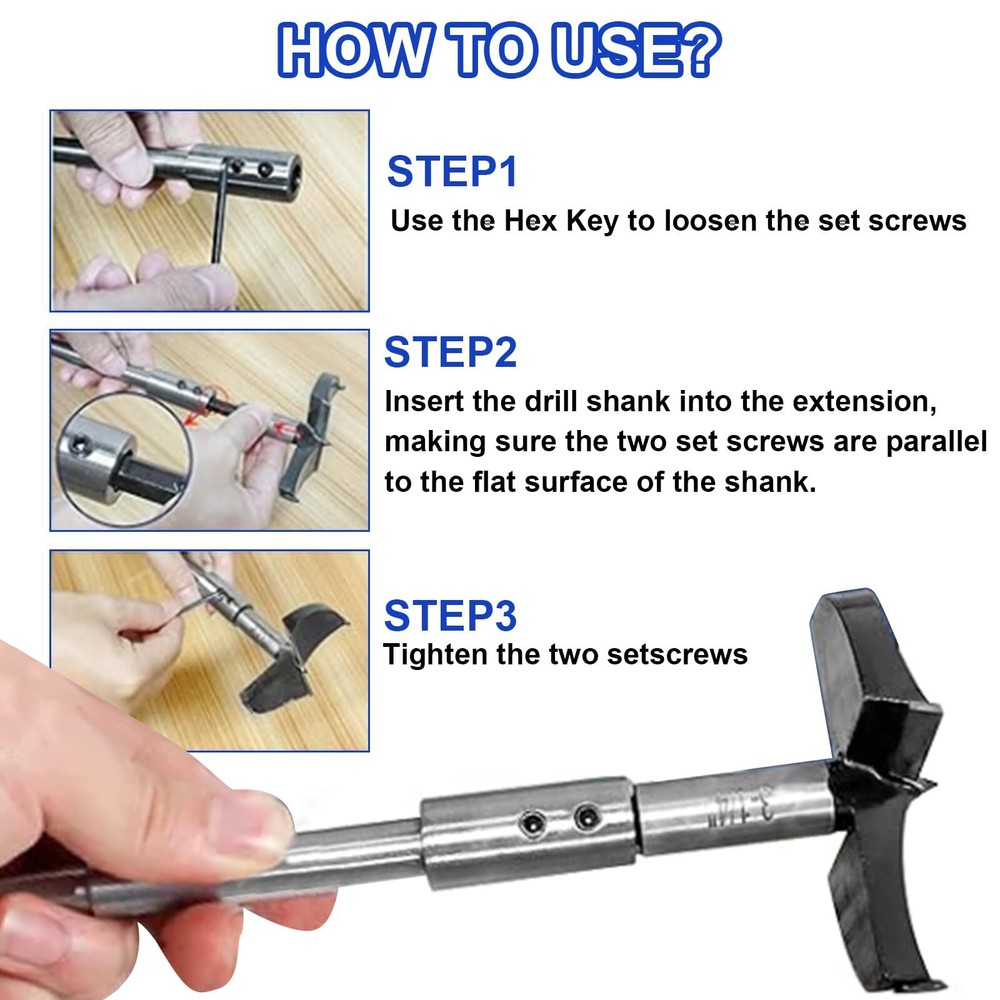 HOW TO USE?

STEP1
Use the Hex Key to loosen the set screws

STEP2
Insert the drill shank into the extension, making sure the two set screws are parallel to the flat surface of the shank.

STEP3
Tighten the two setscrews

3-1/4"