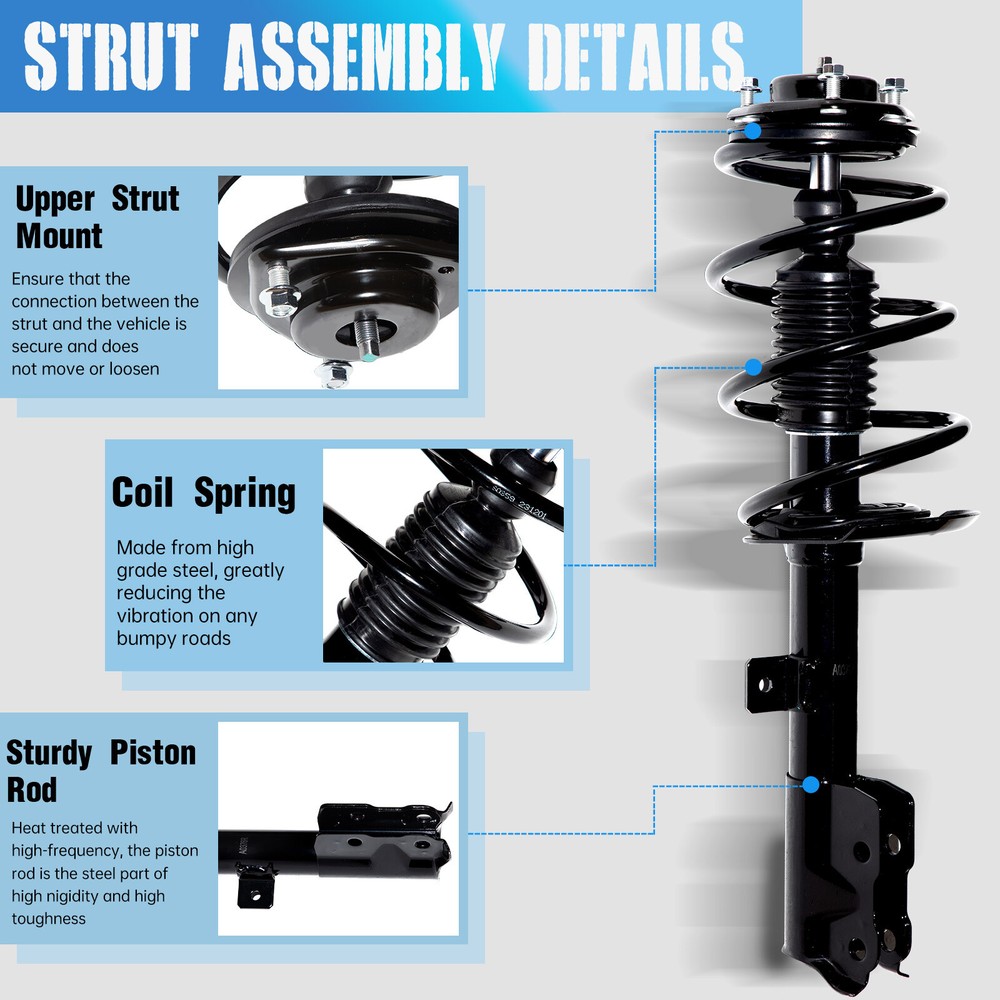 STRUT ASSEMBLY DETAILS

Upper Strut Mount

Ensure that the connection between the strut and the vehicle is secure and does not move or loosen

Coil Spring

Made from high grade steel, greatly reducing the vibration on any bumpy roads

Sturdy Piston Rod

Heat treated with high-frequency, the piston rod is the steel part of high nigidity and high toughness