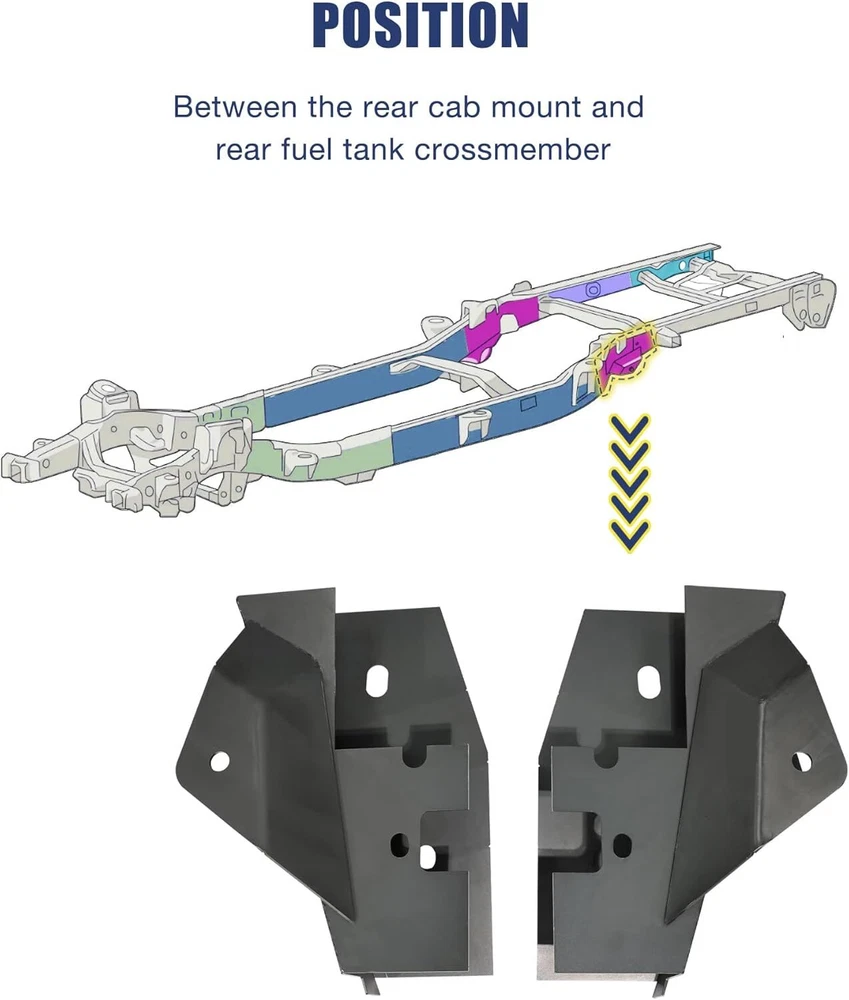 POSITION

Between the rear cab mount and rear fuel tank crossmember