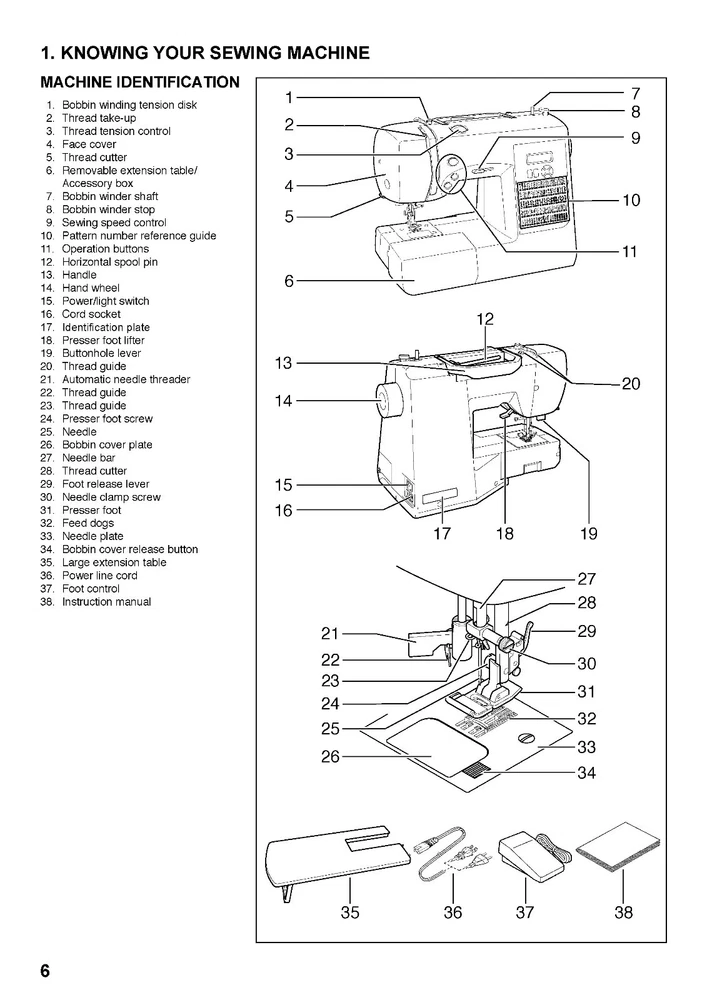 1. KNOWING YOUR SEWING MACHINE

MACHINE IDENTIFICATION

1. Bobbin winding tension disk
2. Thread take-up
3. Thread tension control
4. Face cover
5. Thread cutter
6. Removable extension table/ Accessory box
7. Bobbin winder shaft
8. Bobbin winder stop
9. Sewing speed control
10. Pattern number reference guide
11. Operation buttons
12. Horizontal spool pin
13. Handle
14. Hand wheel
15. Power/light switch
16. Cord socket
17. Identification plate
18. Presser foot lifter
19. Buttonhole lever
20. Thread guide
21. Automatic needle threader
22. Thread guide
23. Thread guide
24. Presser foot screw
25. Needle
26. Bobbin cover plate
27. Needle bar
28. Thread cutter
29. Foot release lever
30. Needle clamp screw
31. Presser foot
32. Feed dogs
33. Needle plate
34. Bobbin cover release button
35. Large extension table
36. Power line cord
37. Foot control
38. Instruction manual

1
2
3
4
5
6
7
8
9
10
11
12
13
14
15
16
17
18
19
20
21
22
23
24
25
26
27
28
29
30
31
32
33
34
35
36
37
38

6