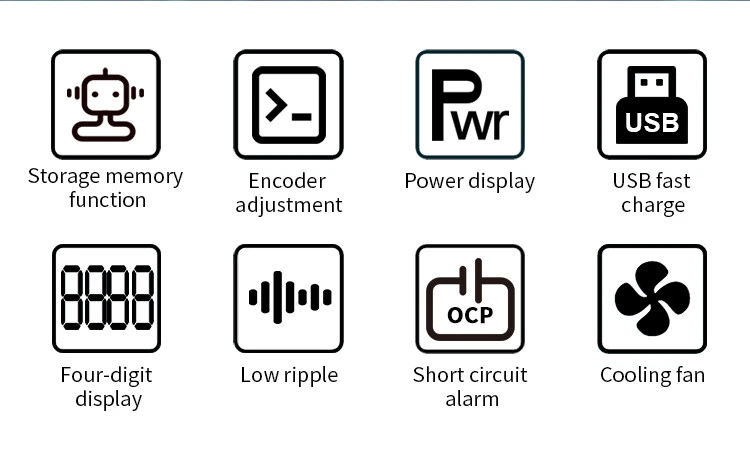 Storage memory function

>_
Encoder adjustment

Pwr
Power display

USB
USB fast charge

8888
Four-digit display

Low ripple

OCP
Short circuit alarm

Cooling fan