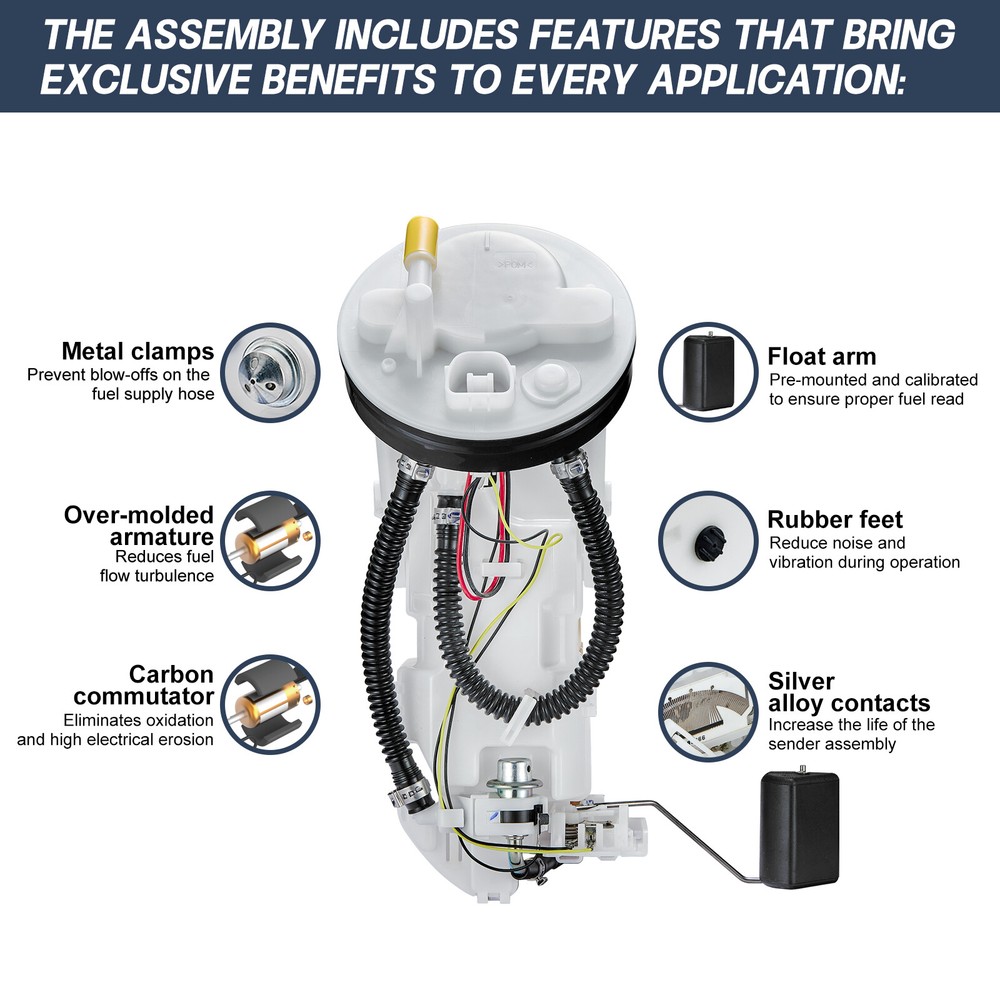 THE ASSEMBLY INCLUDES FEATURES THAT BRING EXCLUSIVE BENEFITS TO EVERY APPLICATION:

Metal clamps
Prevent blow-offs on the fuel supply hose

Over-molded armature
Reduces fuel flow turbulence

Carbon commutator
Eliminates oxidation and high electrical erosion

Float arm
Pre-mounted and calibrated to ensure proper fuel read

Rubber feet
Reduce noise and vibration during operation

Silver alloy contacts
Increase the life of the sender assembly