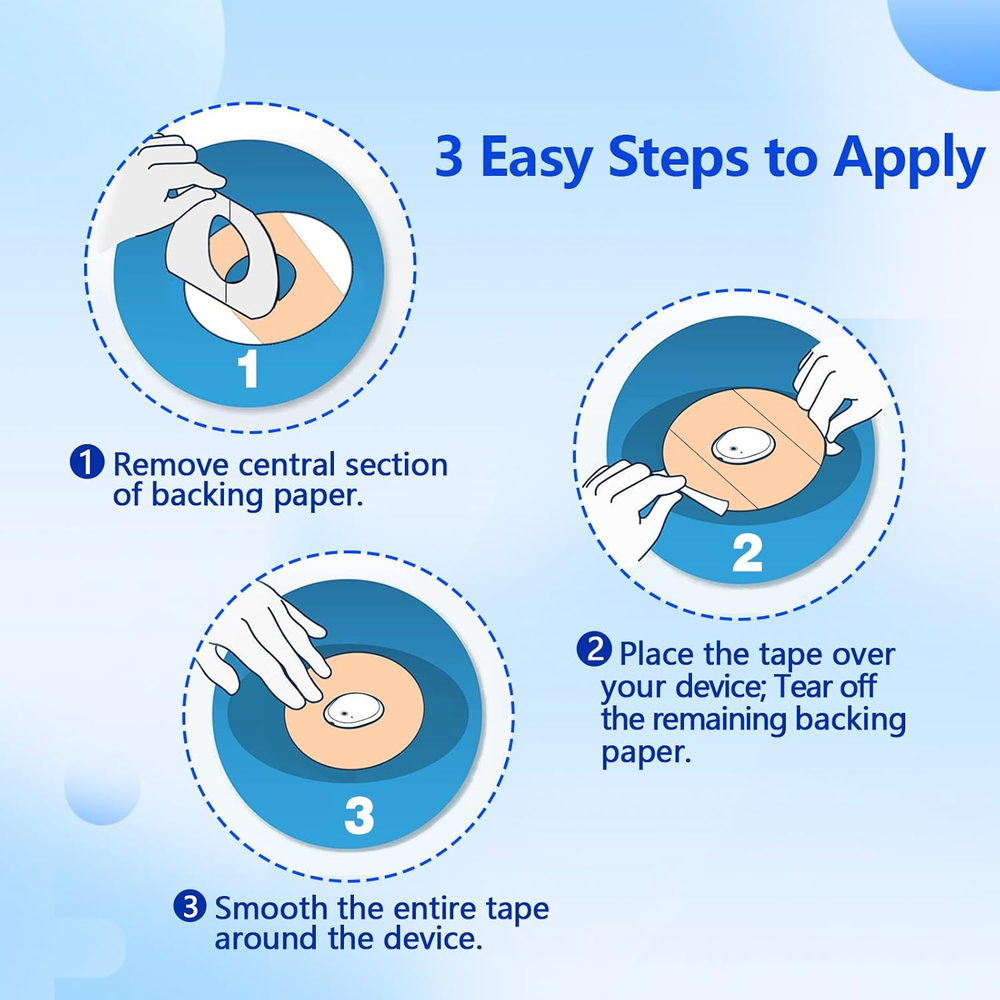 3 Easy Steps to Apply

1

1 Remove central section of backing paper.

2

2 Place the tape over your device; Tear off the remaining backing paper.

3

3 Smooth the entire tape around the device.