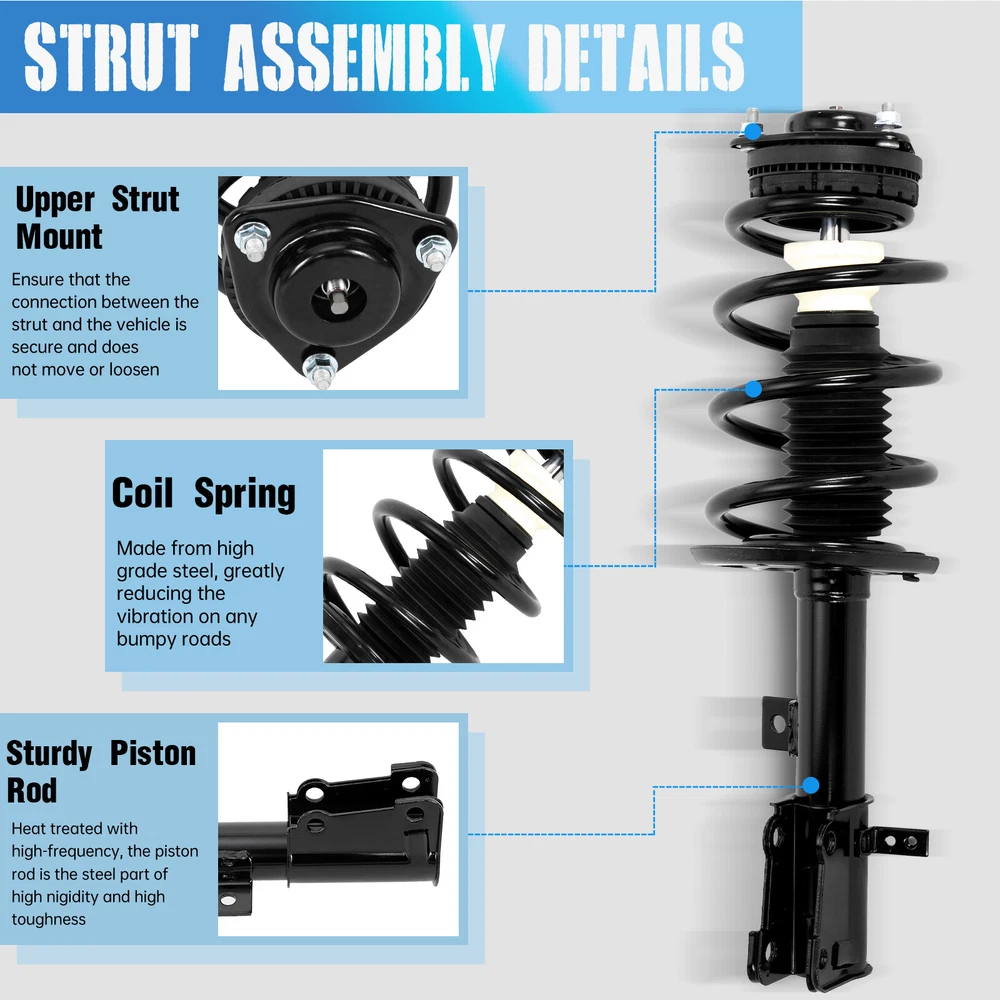 STRUT ASSEMBLY DETAILS

Upper Strut Mount

Ensure that the connection between the strut and the vehicle is secure and does not move or loosen

Coil Spring

Made from high grade steel, greatly reducing the vibration on any bumpy roads

Sturdy Piston Rod

Heat treated with high-frequency, the piston rod is the steel part of high nigidity and high toughness