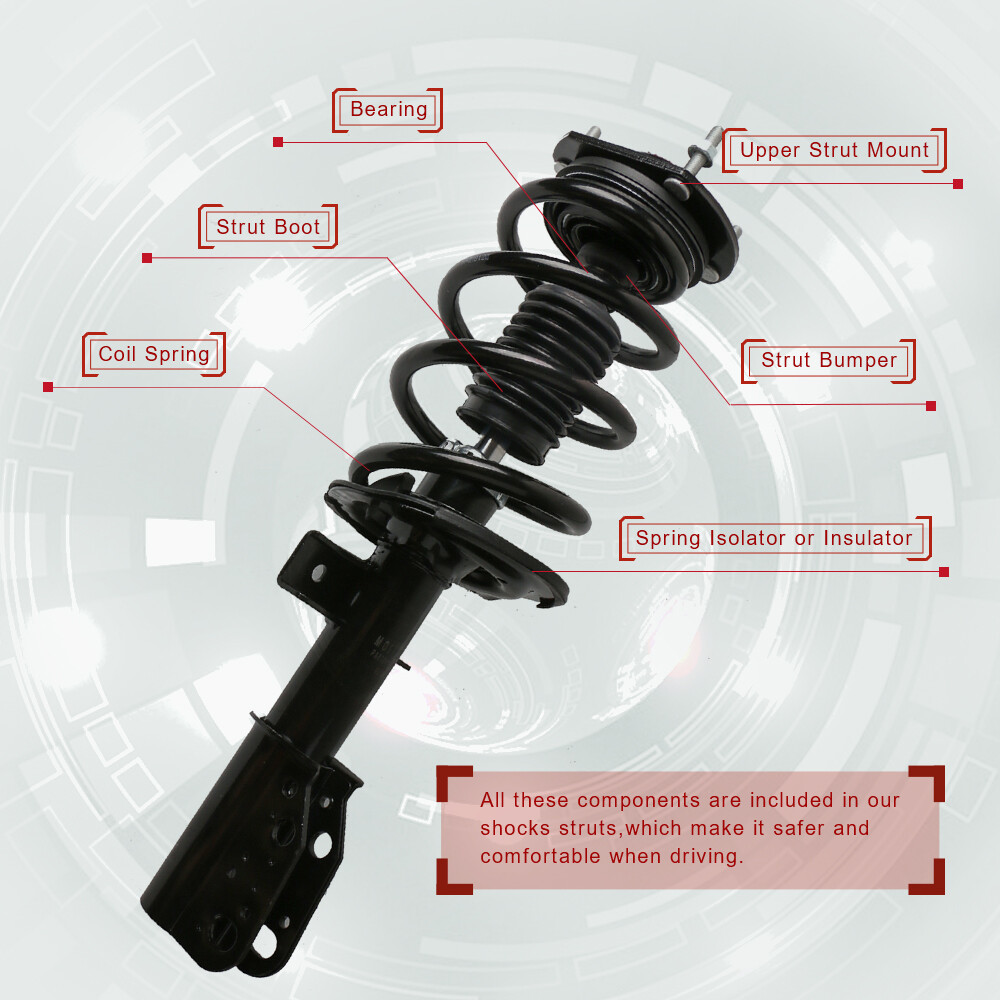 Bearing

Upper Strut Mount

Strut Boot

Coil Spring

Strut Bumper

Spring Isolator or Insulator

All these components are included in our shocks struts,which make it safer and comfortable when driving.