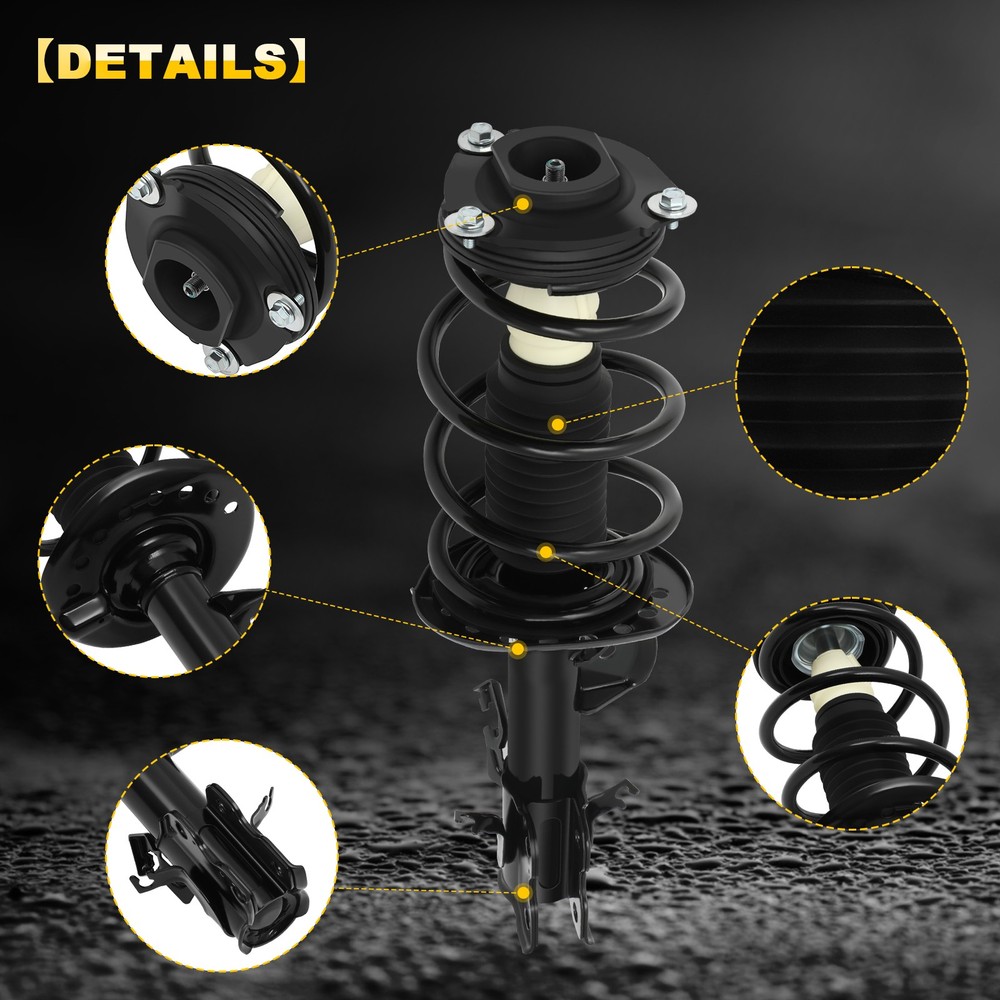 【DETAILS】