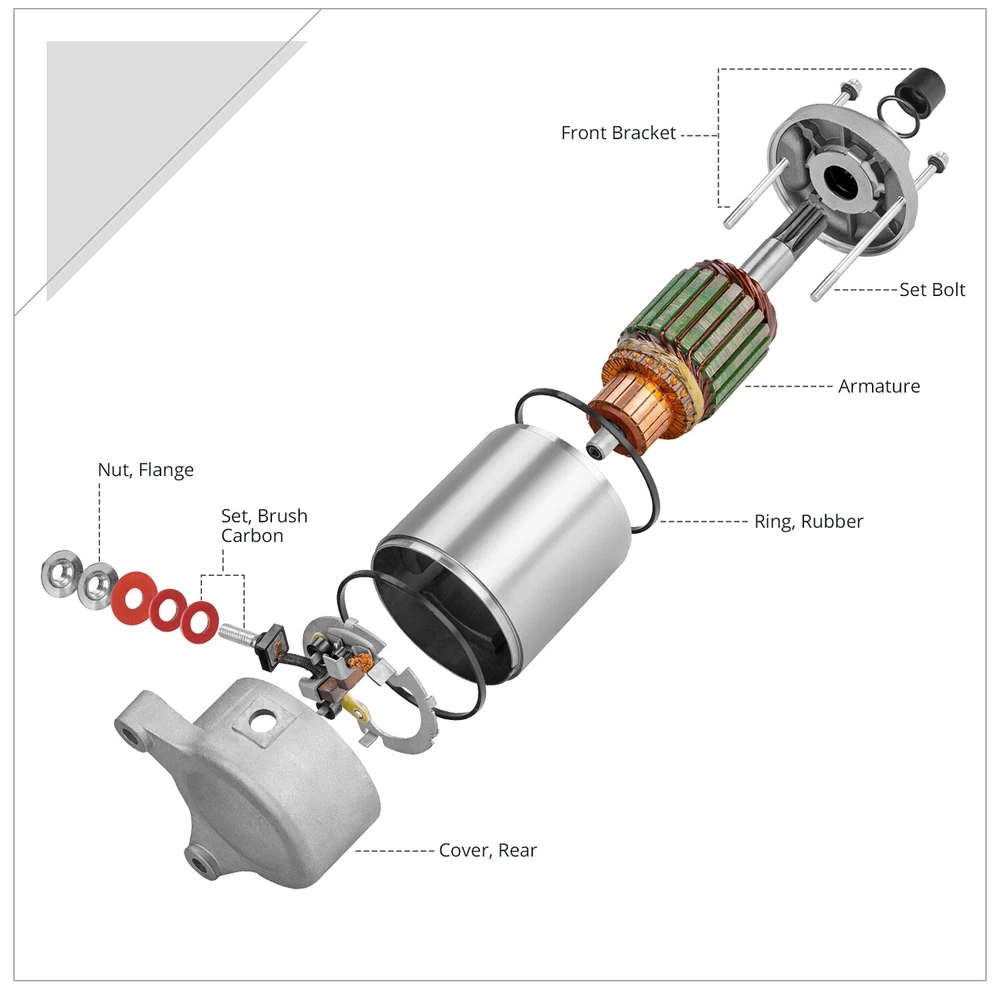 Front Bracket

Set Bolt

Armature

Nut, Flange

Set, Brush Carbon

Ring, Rubber

Cover, Rear