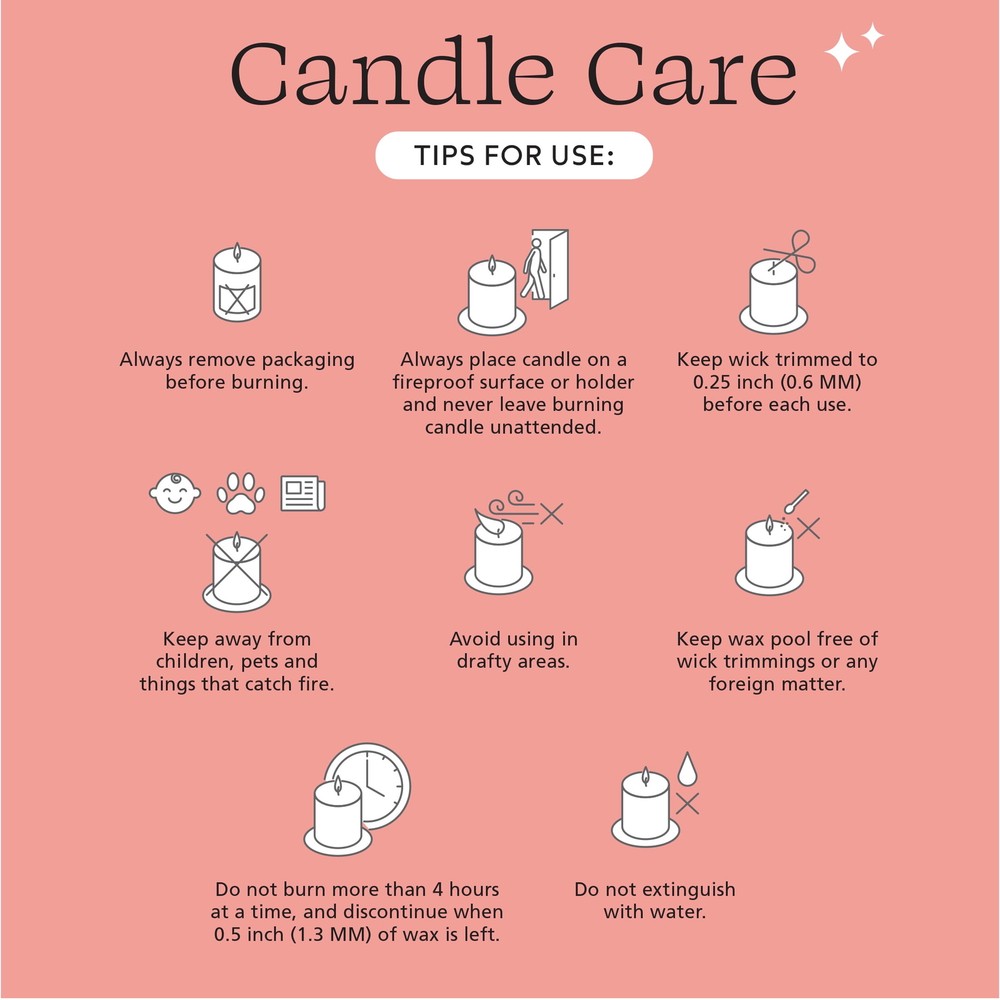 Candle Care

TIPS FOR USE:

Always remove packaging before burning.

Always place candle on a fireproof surface or holder and never leave burning candle unattended.

Keep wick trimmed to 0.25 inch (0.6 MM) before each use.

Keep away from children, pets and things that catch fire.

Avoid using in drafty areas.

Keep wax pool free of wick trimmings or any foreign matter.

Do not burn more than 4 hours at a time, and discontinue when 0.5 inch (1.3 MM) of wax is left.

Do not extinguish with water.