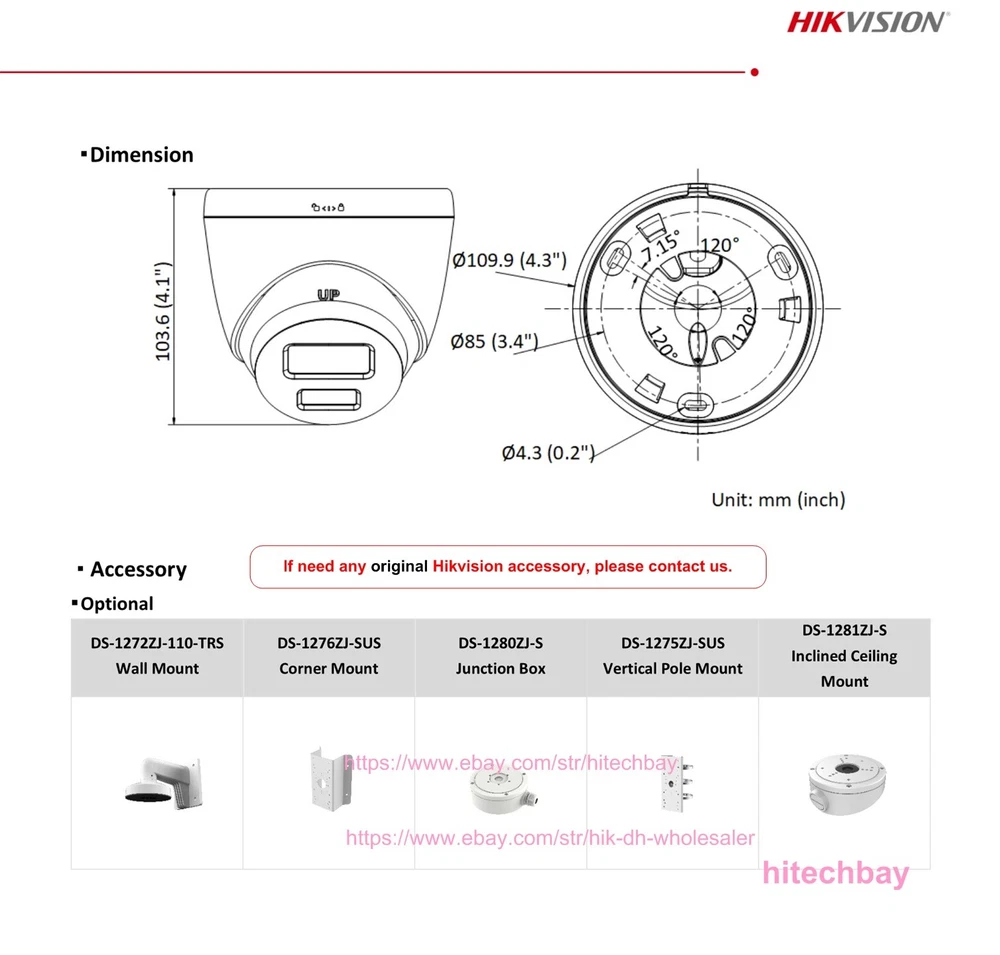 HIKVISION

▪Dimension

103.6 (4.1")

UP

Ø109.9 (4.3")

Ø85 (3.4")

Ø4.3 (0.2")

7.15°

120°

120°

120°

Unit: mm (inch)

▪ Accessory

If need any original Hikvision accessory, please contact us.

▪Optional

| DS-1272ZJ-110-TRS Wall Mount | DS-1276ZJ-SUS Corner Mount | DS-1280ZJ-S Junction Box | DS-1275ZJ-SUS Vertical Pole Mount | DS-1281ZJ-S Inclined Ceiling Mount |
|---|---|---|---|---|
| | | | | |

https://www.ebay.com/str/hitechbay

https://www.ebay.com/str/hik-dh-wholesaler

hitechbay