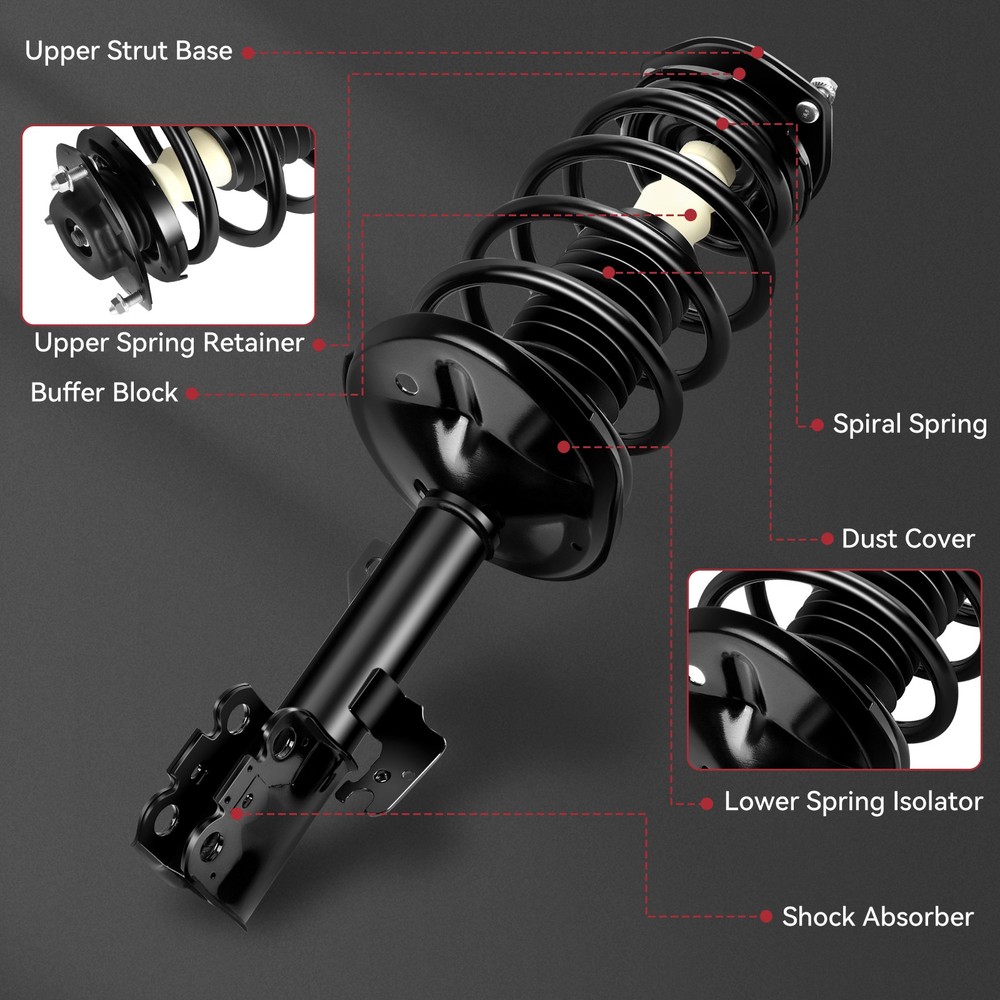 Upper Strut Base

Upper Spring Retainer

Buffer Block

Spiral Spring

Dust Cover

Lower Spring Isolator

Shock Absorber