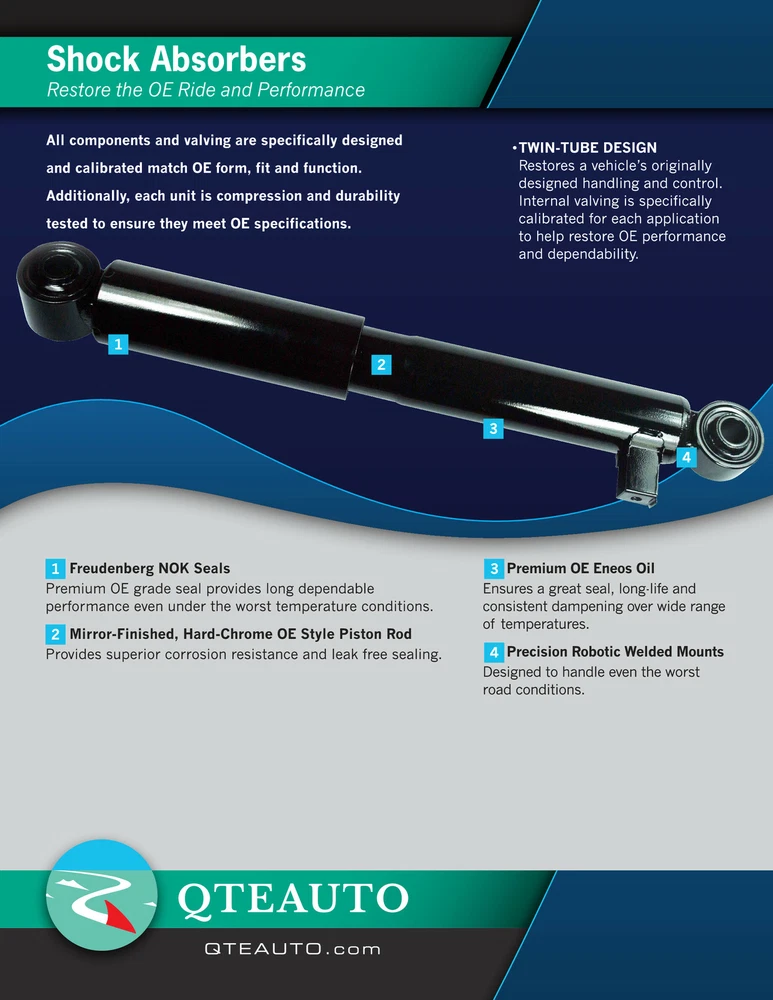 Shock Absorbers
Restore the OE Ride and Performance

All components and valving are specifically designed and calibrated match OE form, fit and function. Additionally, each unit is compression and durability tested to ensure they meet OE specifications.

• TWIN-TUBE DESIGN
Restores a vehicle's originally designed handling and control. Internal valving is specifically calibrated for each application to help restore OE performance and dependability.

1

2

3

4

1 Freudenberg NOK Seals
Premium OE grade seal provides long dependable performance even under the worst temperature conditions.

2 Mirror-Finished, Hard-Chrome OE Style Piston Rod
Provides superior corrosion resistance and leak free sealing.

3 Premium OE Eneos Oil
Ensures a great seal, long-life and consistent dampening over wide range of temperatures.

4 Precision Robotic Welded Mounts
Designed to handle even the worst road conditions.

QTEAUTO
QTEAUTO.com