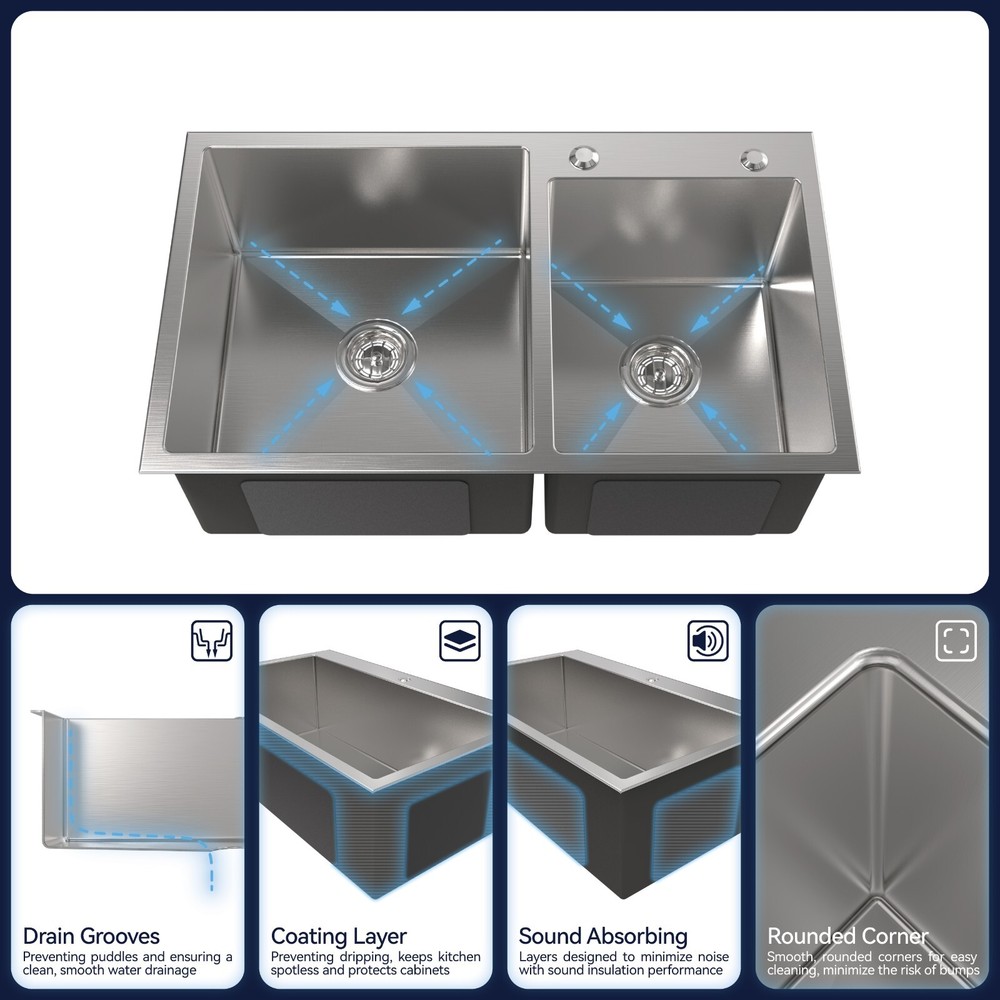 Drain Grooves
Preventing puddles and ensuring a clean, smooth water drainage

Coating Layer
Preventing dripping, keeps kitchen spotless and protects cabinets

Sound Absorbing
Layers designed to minimize noise with sound insulation performance

Rounded Corner
Smooth, rounded corners for easy cleaning, minimize the risk of bumps