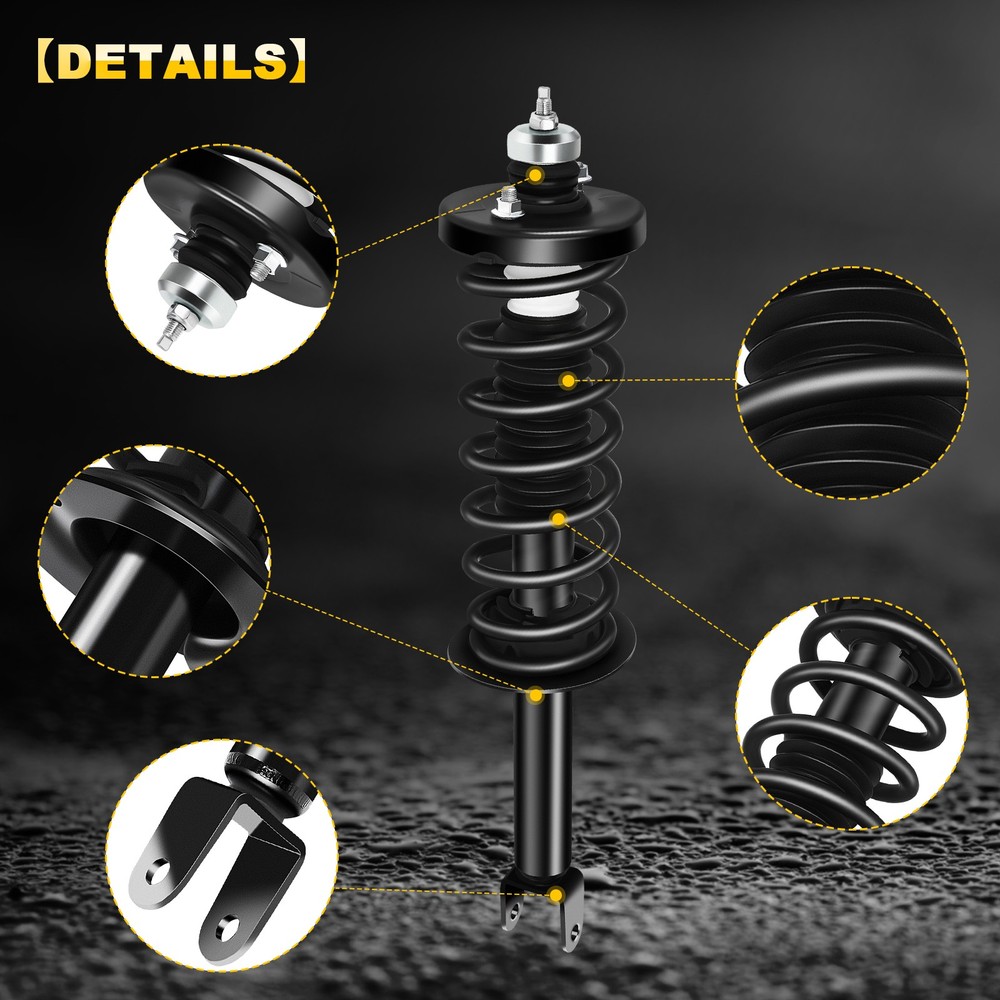 【DETAILS】