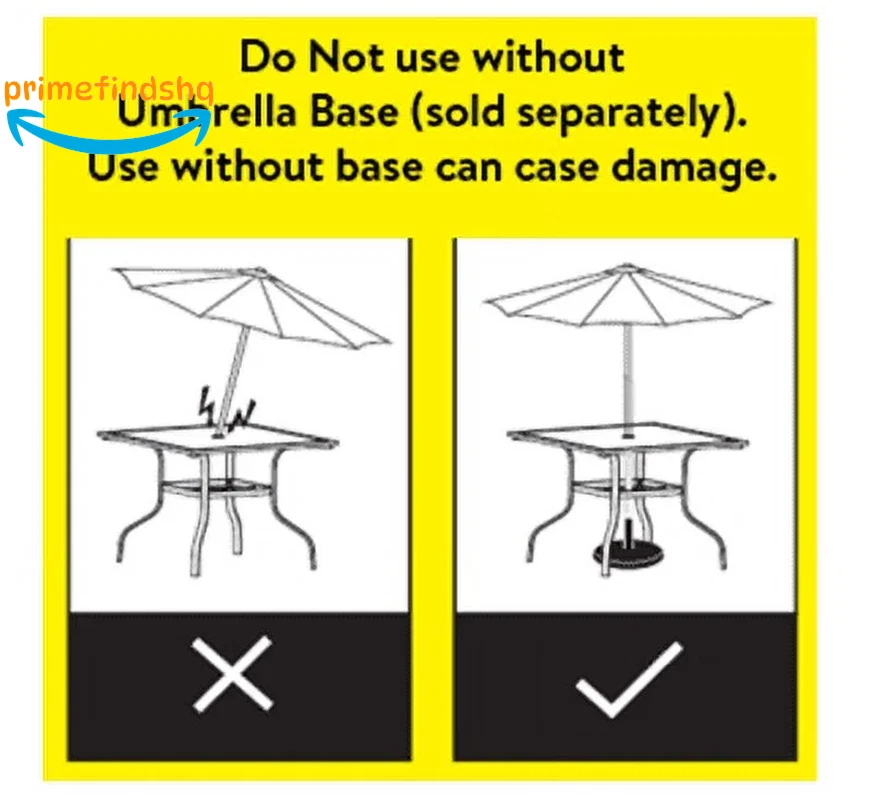 primefindshq

Do Not use without Umbrella Base (sold separately). Use without base can case damage.