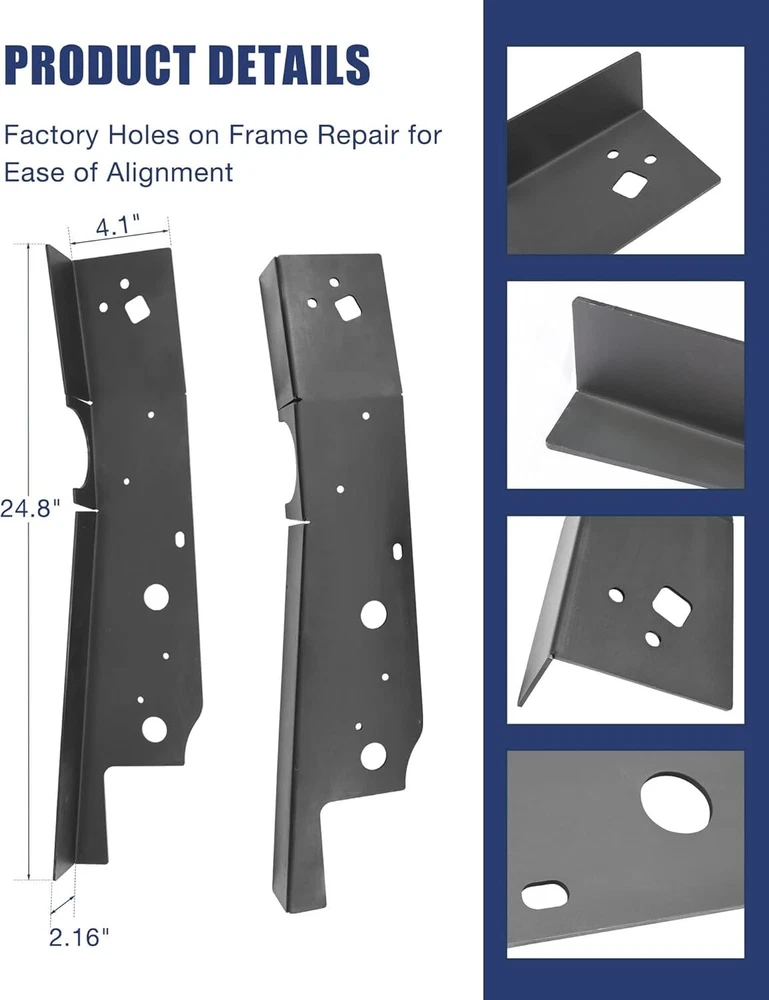 PRODUCT DETAILS

Factory Holes on Frame Repair for Ease of Alignment

4.1"

24.8"

2.16"