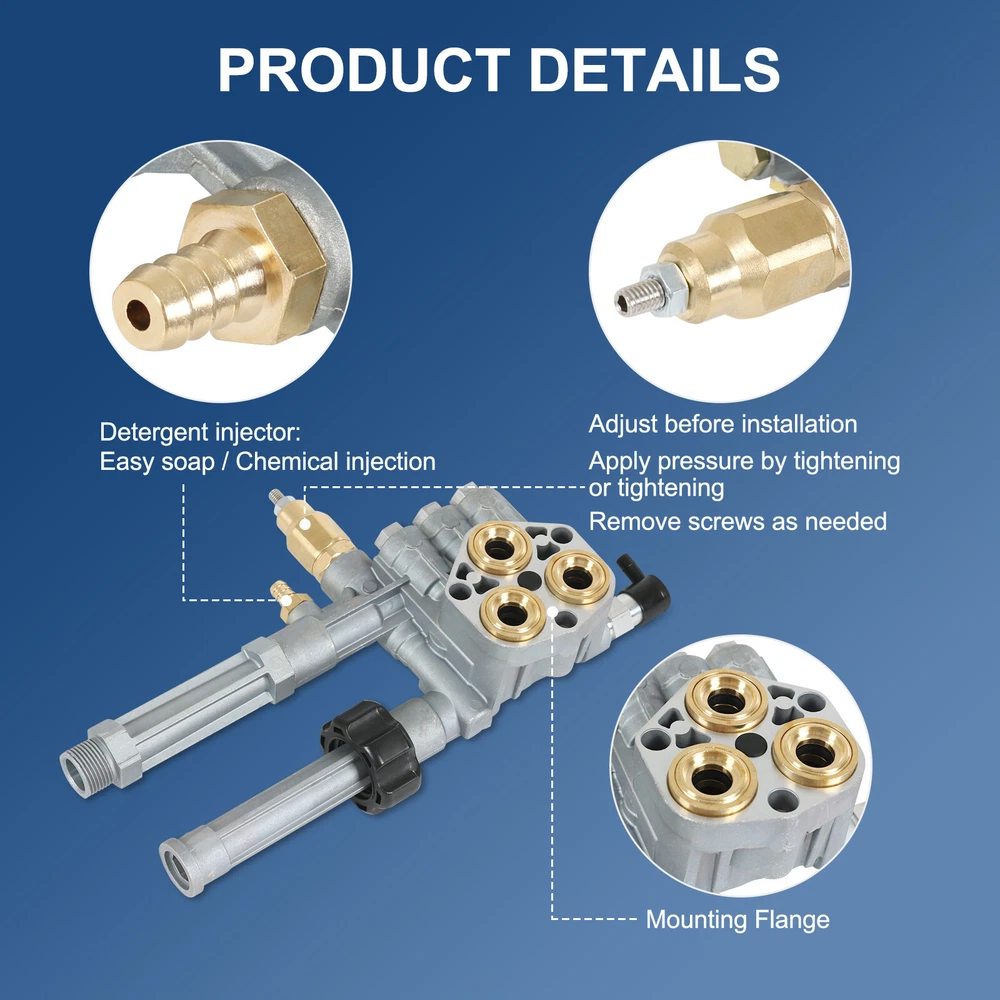 PRODUCT DETAILS

Detergent injector:
Easy soap / Chemical injection

Adjust before installation
Apply pressure by tightening or tightening
Remove screws as needed

Mounting Flange