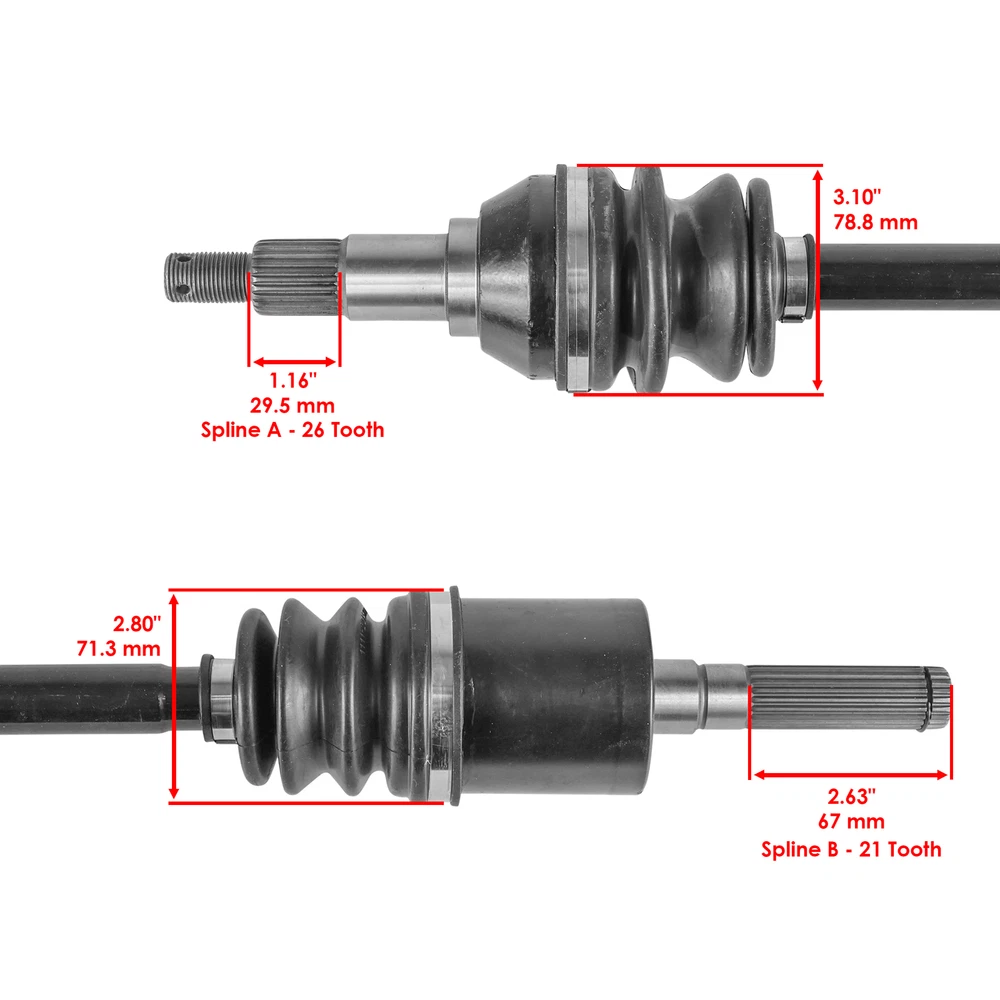 3.10"
78.8 mm

1.16"
29.5 mm
Spline A - 26 Tooth

2.80"
71.3 mm

2.63"
67 mm
Spline B - 21 Tooth