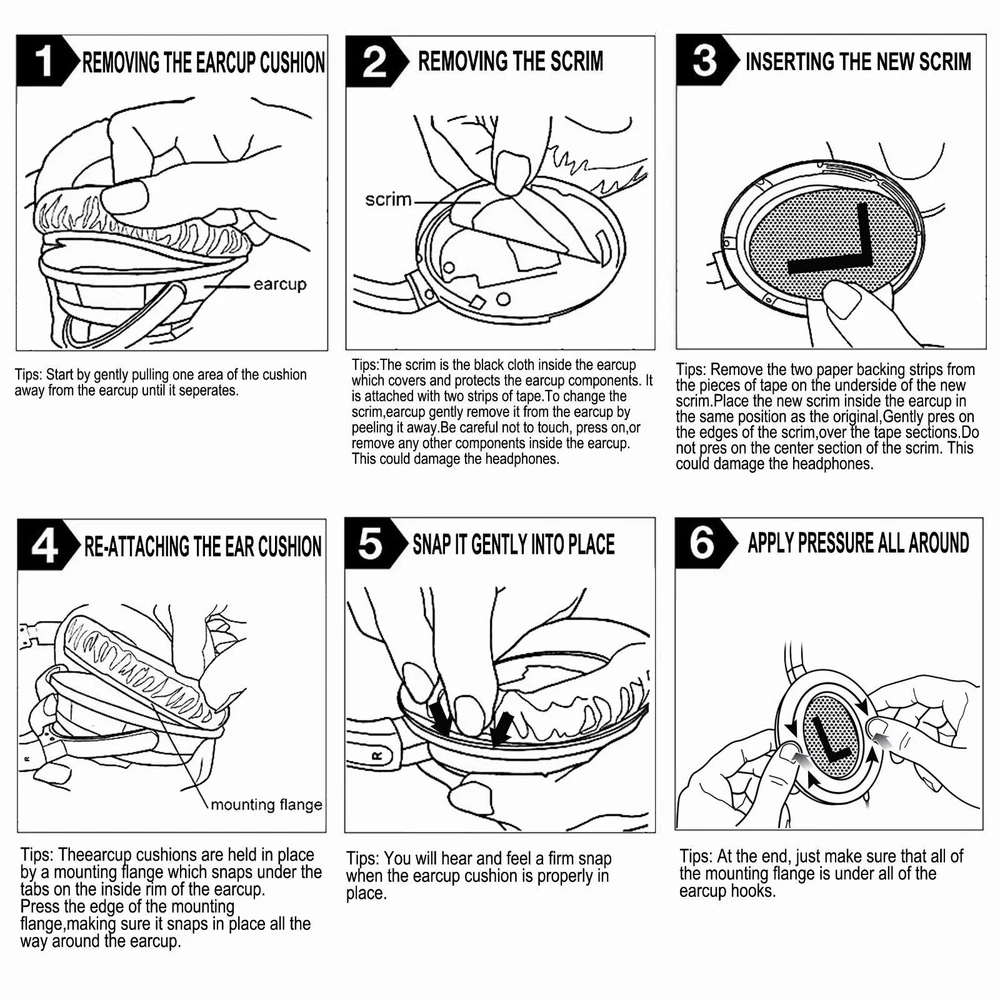 1 REMOVING THE EARCUP CUSHION

earcup

Tips: Start by gently pulling one area of the cushion away from the earcup until it seperates.

2 REMOVING THE SCRIM

scrim

Tips:The scrim is the black cloth inside the earcup which covers and protects the earcup components. It is attached with two strips of tape.To change the scrim,earcup gently remove it from the earcup by peeling it away.Be careful not to touch, press on,or remove any other components inside the earcup. This could damage the headphones.

3 INSERTING THE NEW SCRIM

Tips: Remove the two paper backing strips from the pieces of tape on the underside of the new scrim.Place the new scrim inside the earcup in the same position as the original,Gently pres on the edges of the scrim,over the tape sections.Do not pres on the center section of the scrim. This could damage the headphones.

4 RE-ATTACHING THE EAR CUSHION

R

mounting flange

Tips: Theearcup cushions are held in place by a mounting flange which snaps under the tabs on the inside rim of the earcup. Press the edge of the mounting flange,making sure it snaps in place all the way around the earcup.

5 SNAP IT GENTLY INTO PLACE

R

Tips: You will hear and feel a firm snap when the earcup cushion is properly in place.

6 APPLY PRESSURE ALL AROUND

Tips: At the end, just make sure that all of the mounting flange is under all of the earcup hooks.