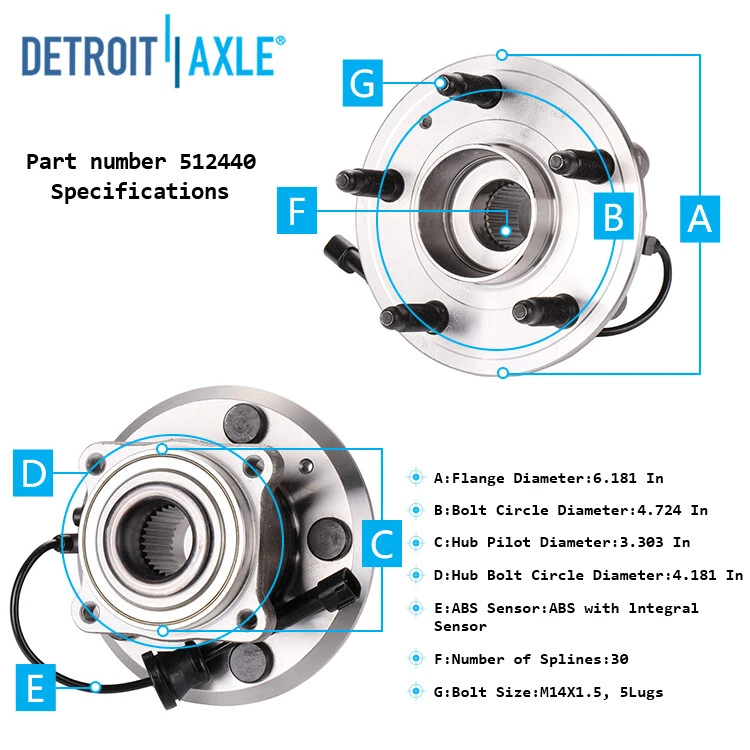 DETROIT AXLE®

Part number 512440
Specifications

G

F

B

A

D

C

E

A:Flange Diameter:6.181 In

B:Bolt Circle Diameter:4.724 In

C:Hub Pilot Diameter:3.303 In

D:Hub Bolt Circle Diameter:4.181 In

E:ABS Sensor:ABS with Integral Sensor

F:Number of Splines:30

G:Bolt Size:M14X1.5, 5Lugs