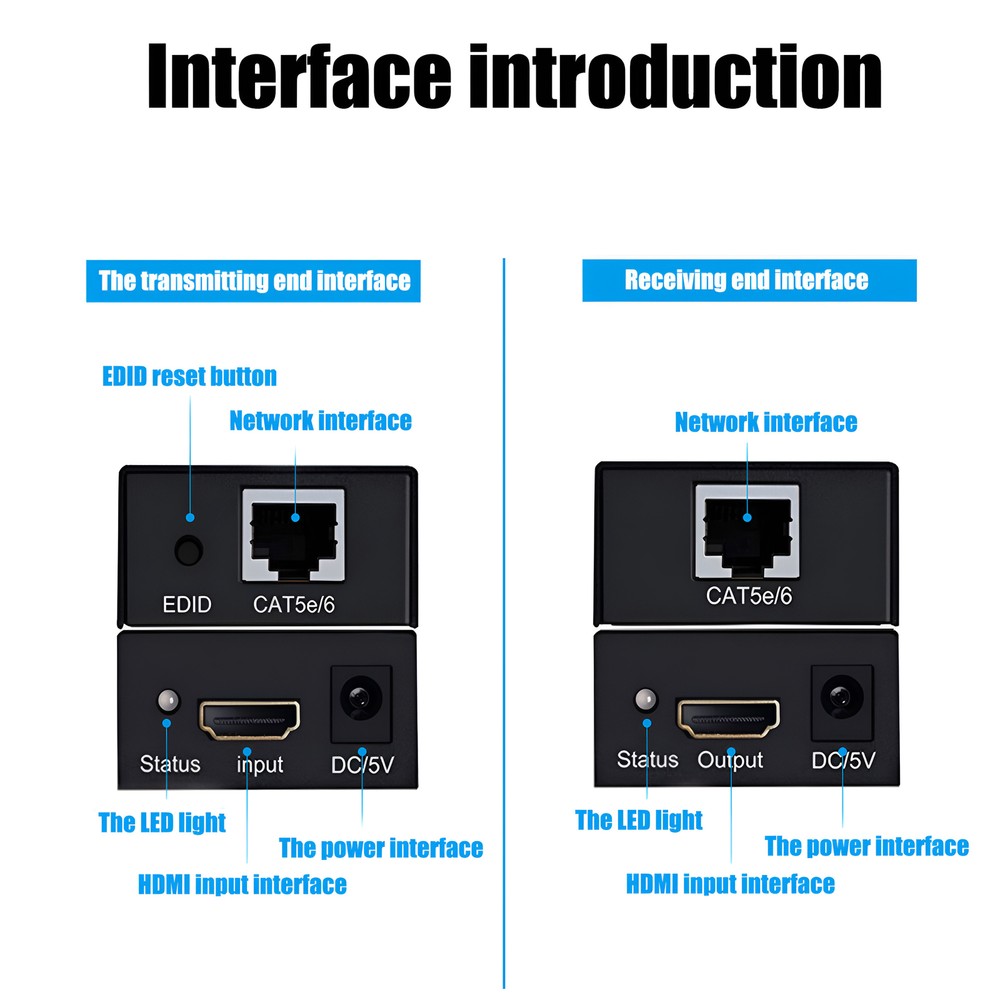 Interface introduction

The transmitting end interface

EDID reset button

Network interface

EDID CAT5e/6

Status input DC/5V

The LED light

The power interface

HDMI input interface

Receiving end interface

Network interface

CAT5e/6

Status Output DC/5V

The LED light

The power interface

HDMI input interface