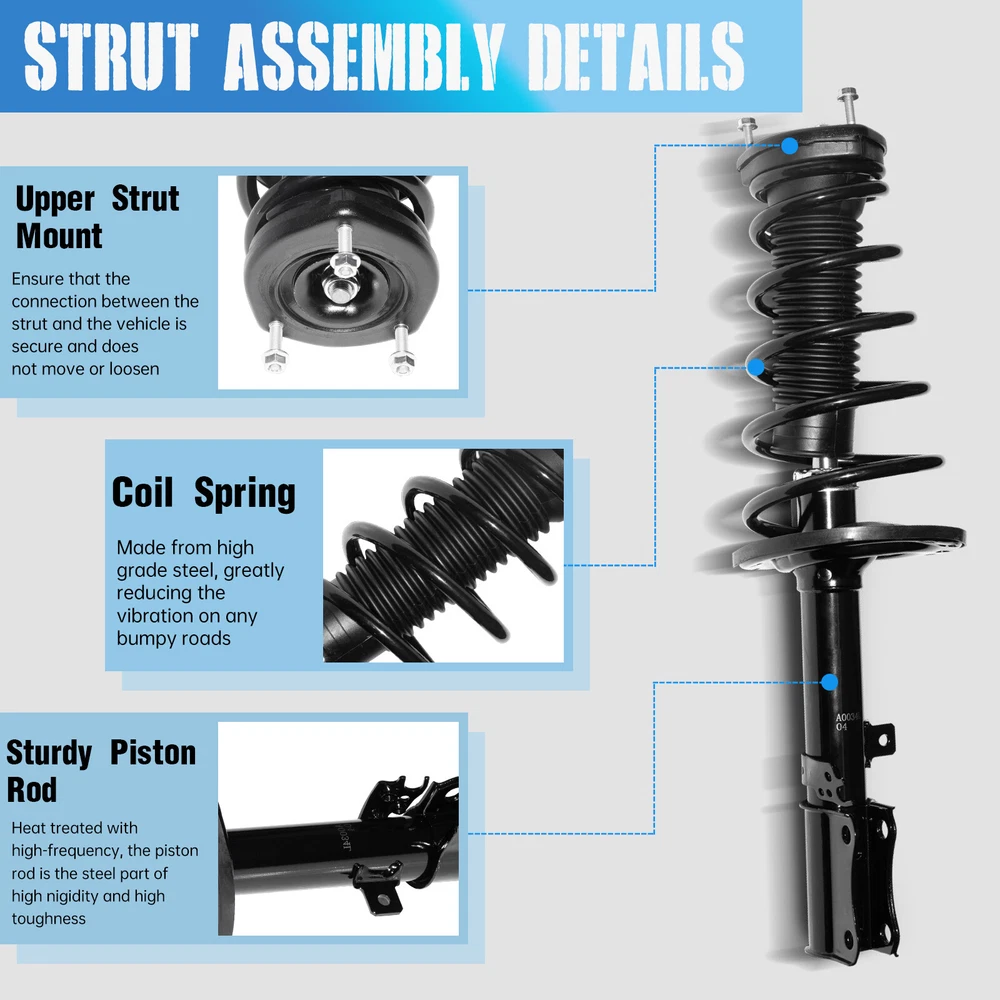 STRUT ASSEMBLY DETAILS

Upper Strut Mount

Ensure that the connection between the strut and the vehicle is secure and does not move or loosen

Coil Spring

Made from high grade steel, greatly reducing the vibration on any bumpy roads

Sturdy Piston Rod

Heat treated with high-frequency, the piston rod is the steel part of high nigidity and high toughness

A0034 04