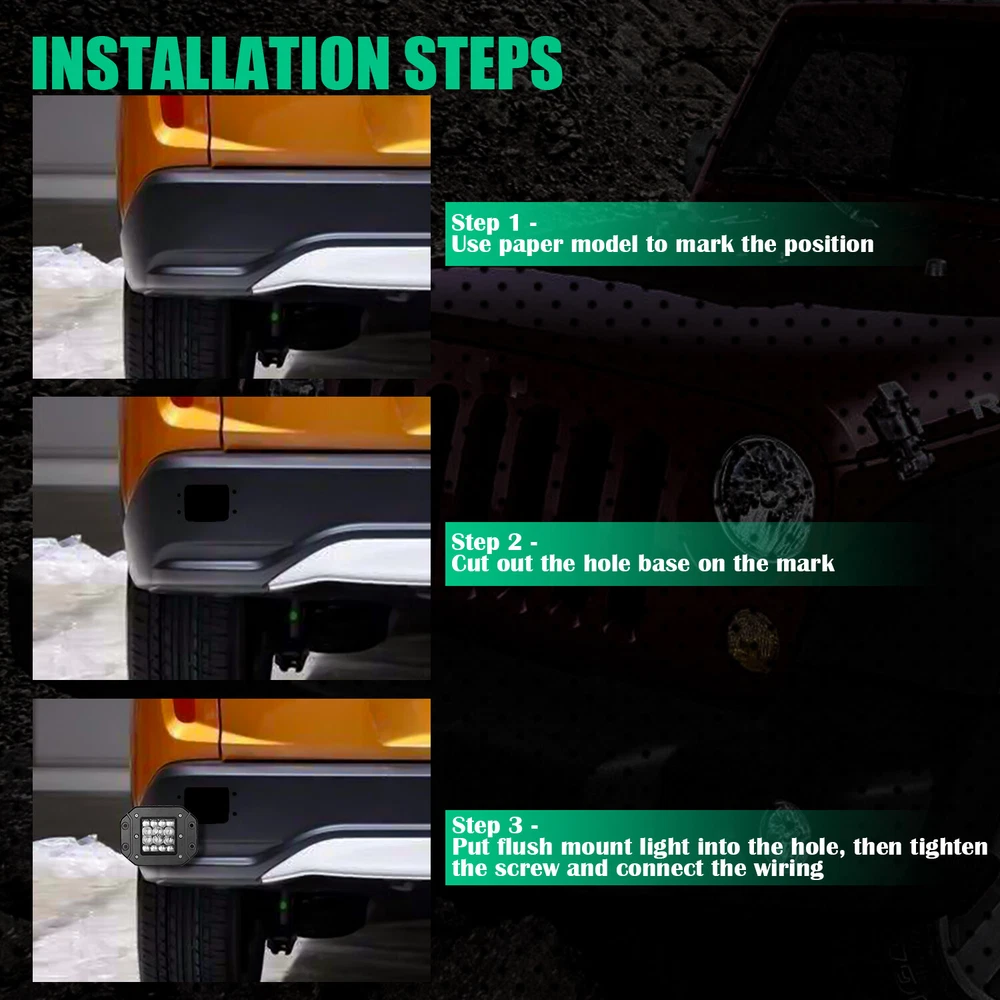 INSTALLATION STEPS

Step 1 -
Use paper model to mark the position

Step 2 -
Cut out the hole base on the mark

Step 3 -
Put flush mount light into the hole, then tighten the screw and connect the wiring