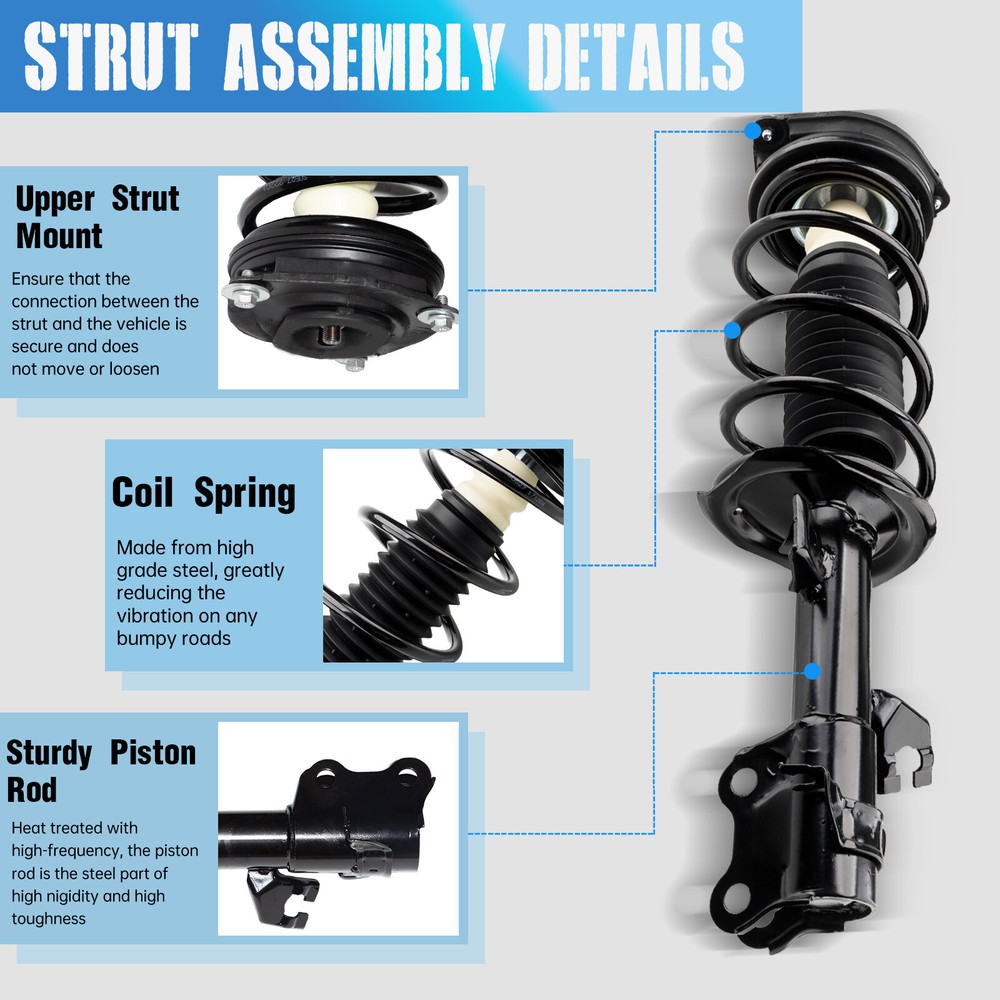 STRUT ASSEMBLY DETAILS

Upper Strut Mount

Ensure that the connection between the strut and the vehicle is secure and does not move or loosen

Coil Spring

Made from high grade steel, greatly reducing the vibration on any bumpy roads

Sturdy Piston Rod

Heat treated with high-frequency, the piston rod is the steel part of high nigidity and high toughness