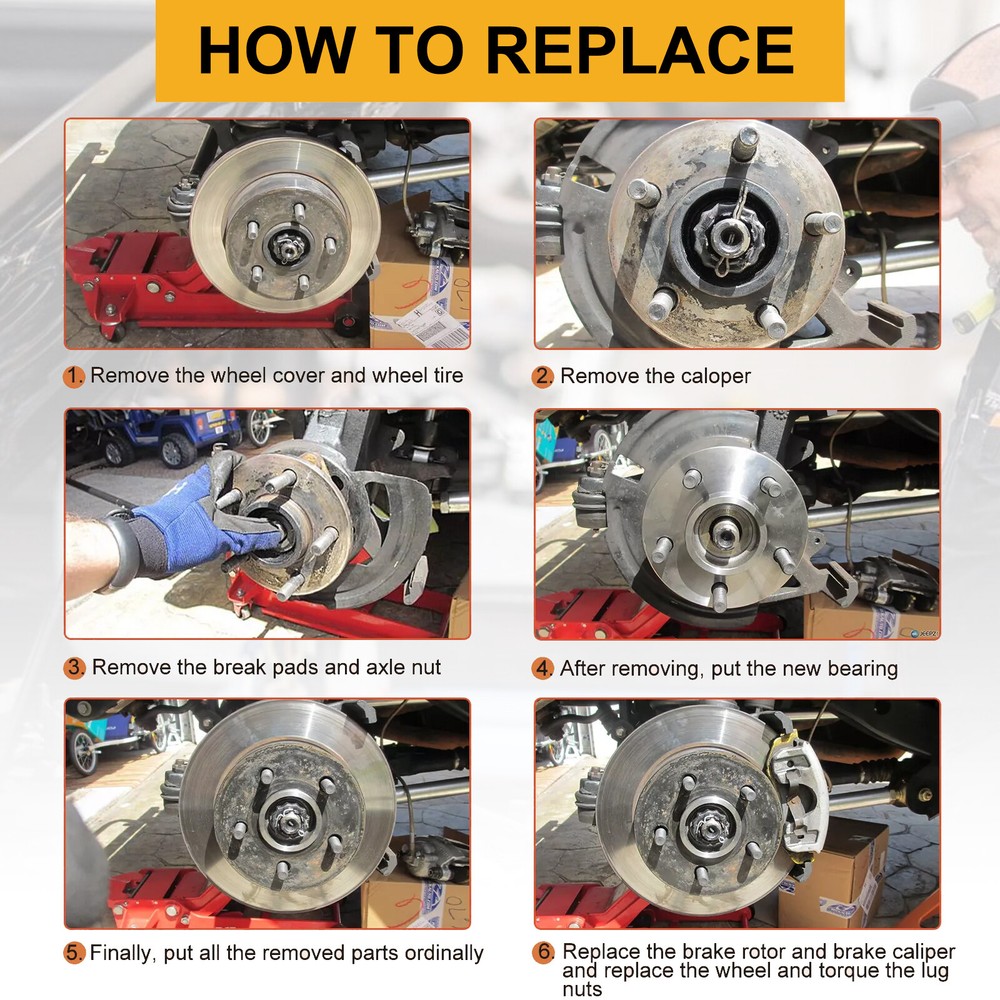 HOW TO REPLACE

1. Remove the wheel cover and wheel tire

2. Remove the caloper

3. Remove the break pads and axle nut

4. After removing, put the new bearing

5. Finally, put all the removed parts ordinally

6. Replace the brake rotor and brake caliper and replace the wheel and torque the lug nuts