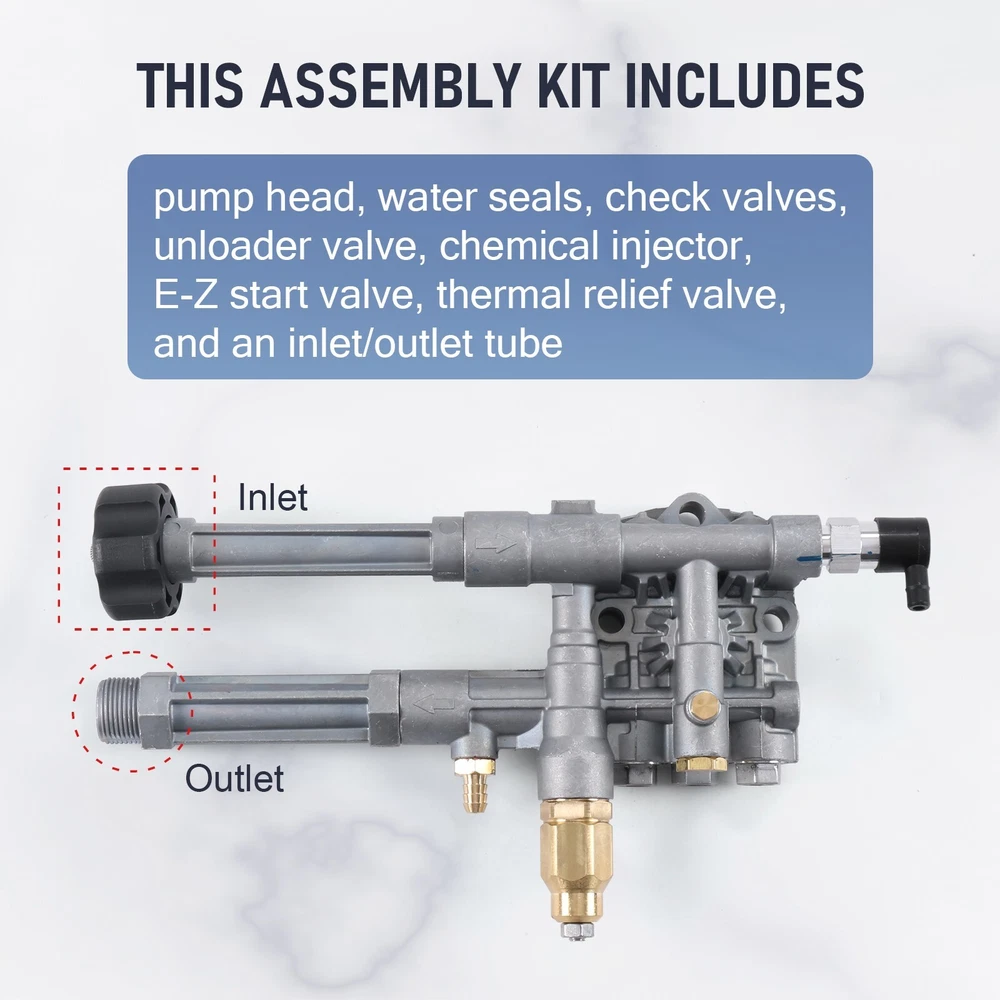 THIS ASSEMBLY KIT INCLUDES

pump head, water seals, check valves, unloader valve, chemical injector, E-Z start valve, thermal relief valve, and an inlet/outlet tube

Inlet

Outlet