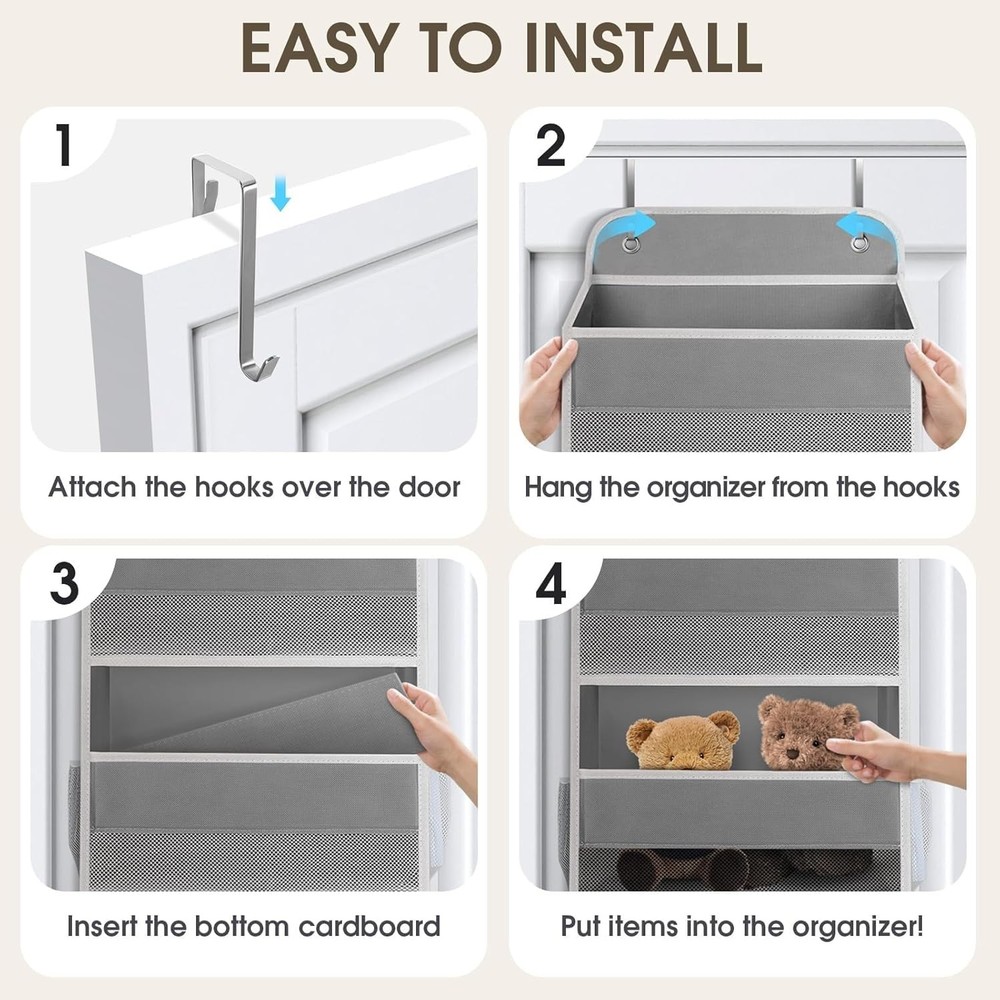 EASY TO INSTALL

1

Attach the hooks over the door

2

Hang the organizer from the hooks

3

Insert the bottom cardboard

4

Put items into the organizer!