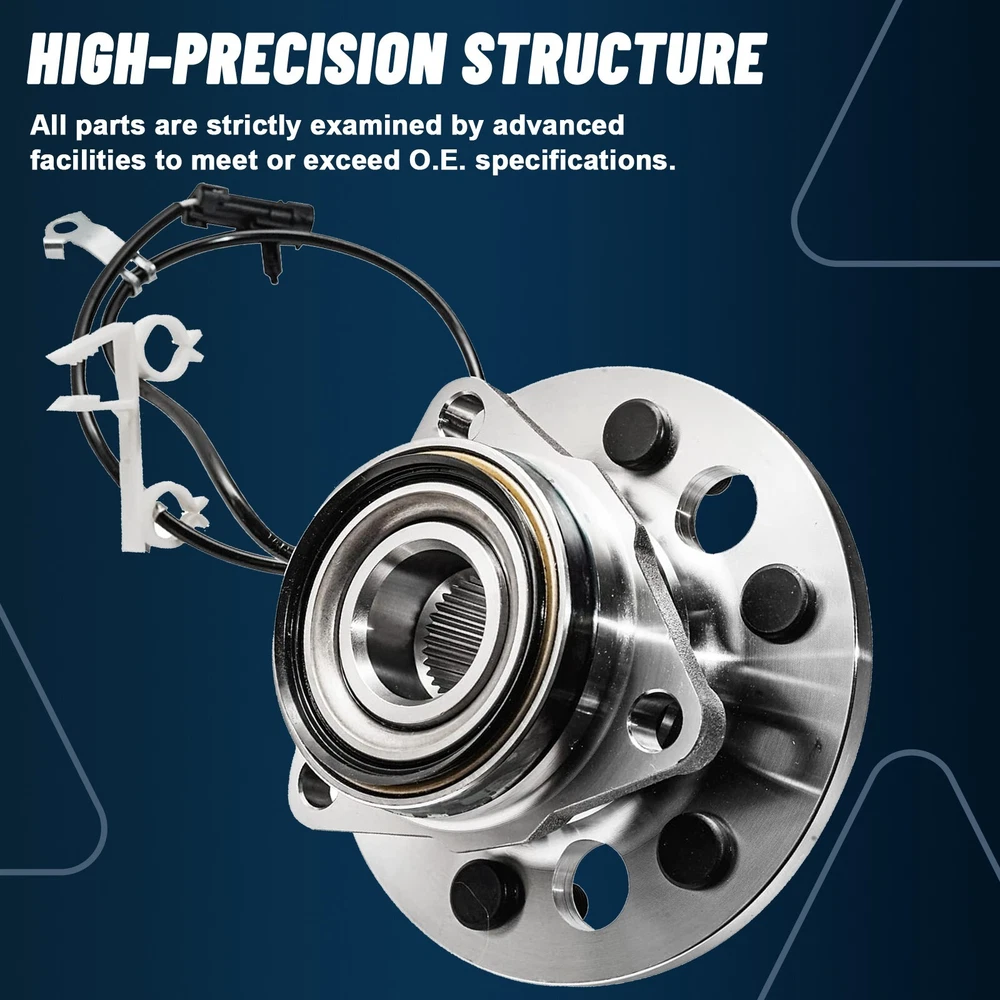 HIGH-PRECISION STRUCTURE

All parts are strictly examined by advanced facilities to meet or exceed O.E. specifications.