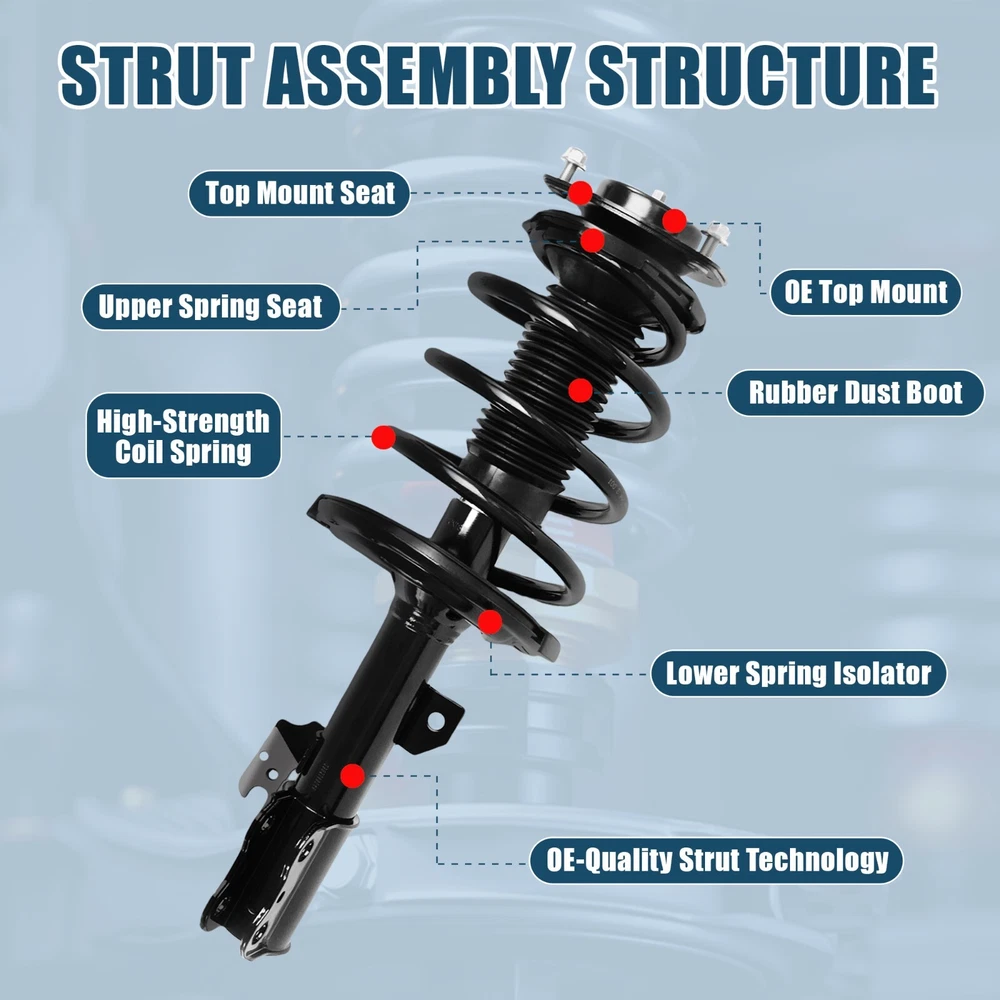 STRUT ASSEMBLY STRUCTURE

Top Mount Seat

OE Top Mount

Upper Spring Seat

Rubber Dust Boot

High-Strength Coil Spring

Lower Spring Isolator

OE-Quality Strut Technology