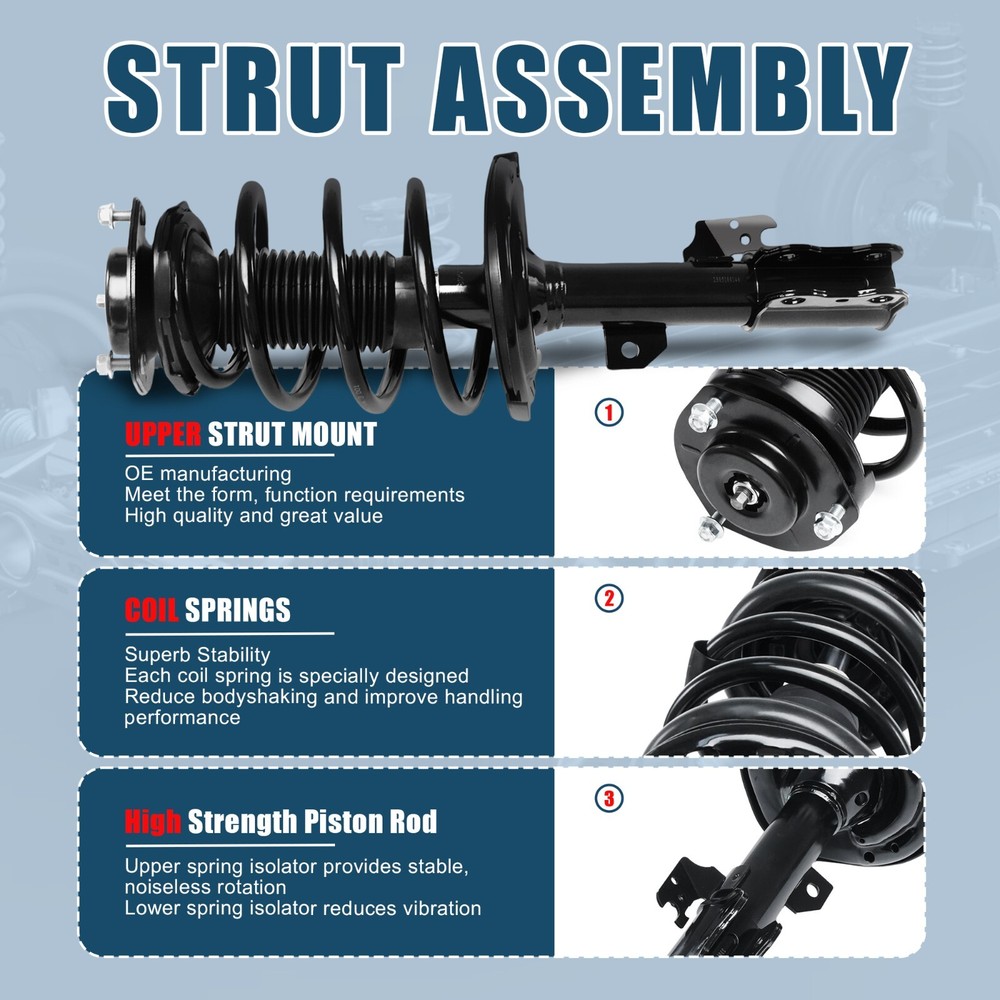 STRUT ASSEMBLY

UPPER STRUT MOUNT

OE manufacturing
Meet the form, function requirements
High quality and great value

1

COIL SPRINGS

Superb Stability
Each coil spring is specially designed
Reduce bodyshaking and improve handling performance

2

High Strength Piston Rod

Upper spring isolator provides stable, noiseless rotation
Lower spring isolator reduces vibration

3