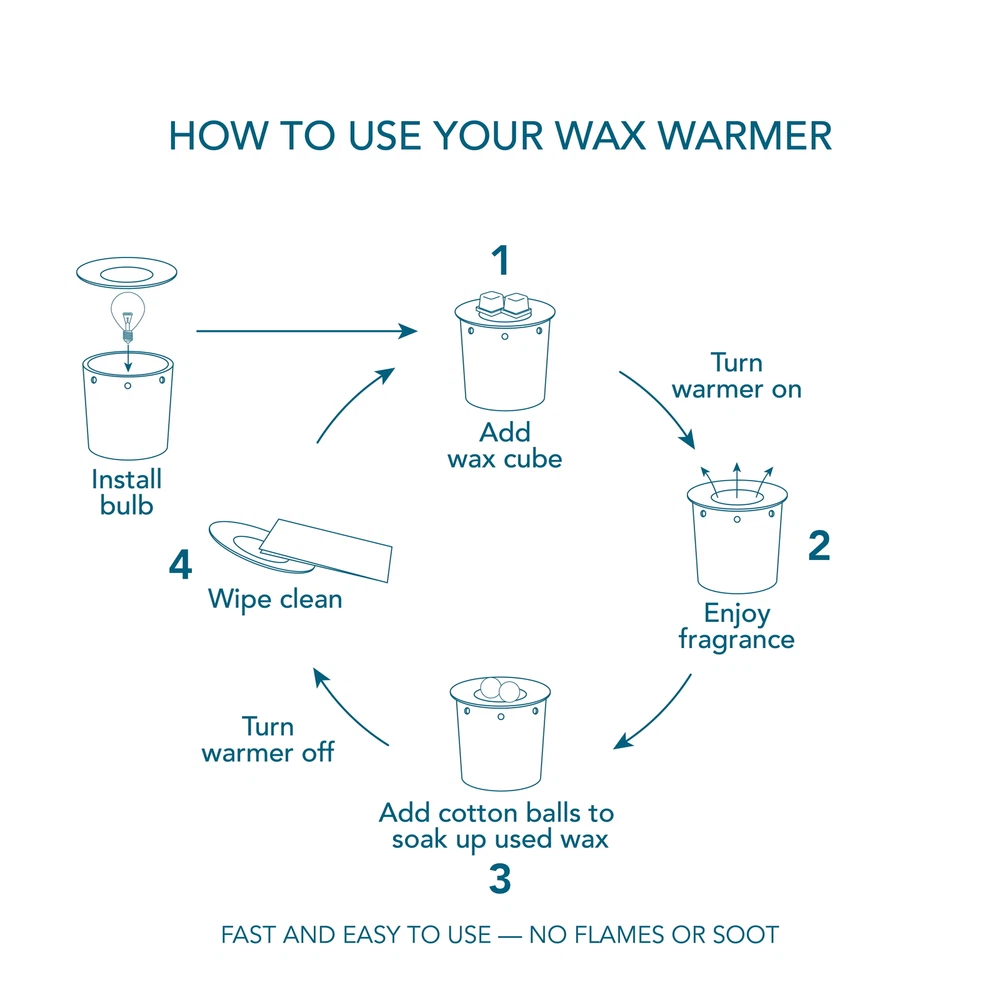 HOW TO USE YOUR WAX WARMER

Install bulb

1

Add wax cube

Turn warmer on

2

Enjoy fragrance

Add cotton balls to soak up used wax

3

Turn warmer off

4

Wipe clean

FAST AND EASY TO USE — NO FLAMES OR SOOT