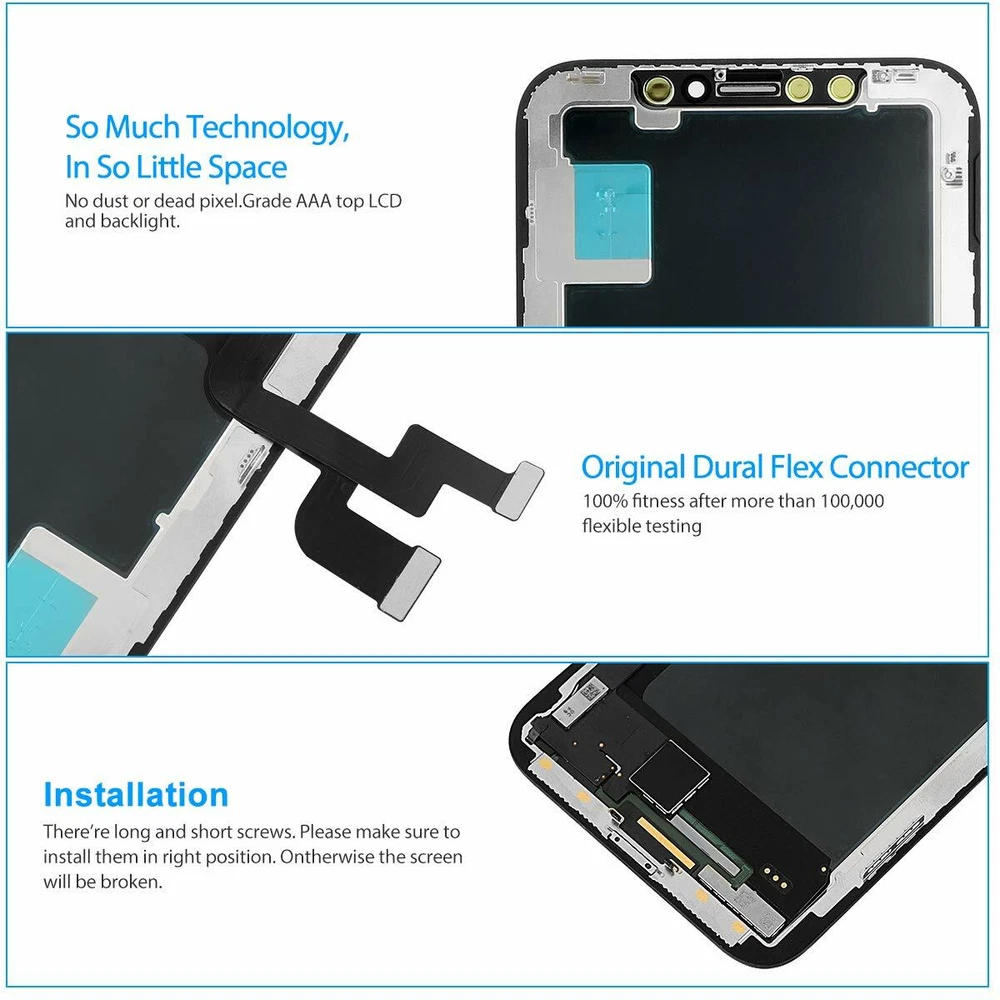 So Much Technology,
In So Little Space

No dust or dead pixel.Grade AAA top LCD and backlight.

Original Dural Flex Connector

100% fitness after more than 100,000 flexible testing

Installation

There're long and short screws. Please make sure to install them in right position. Ontherwise the screen will be broken.