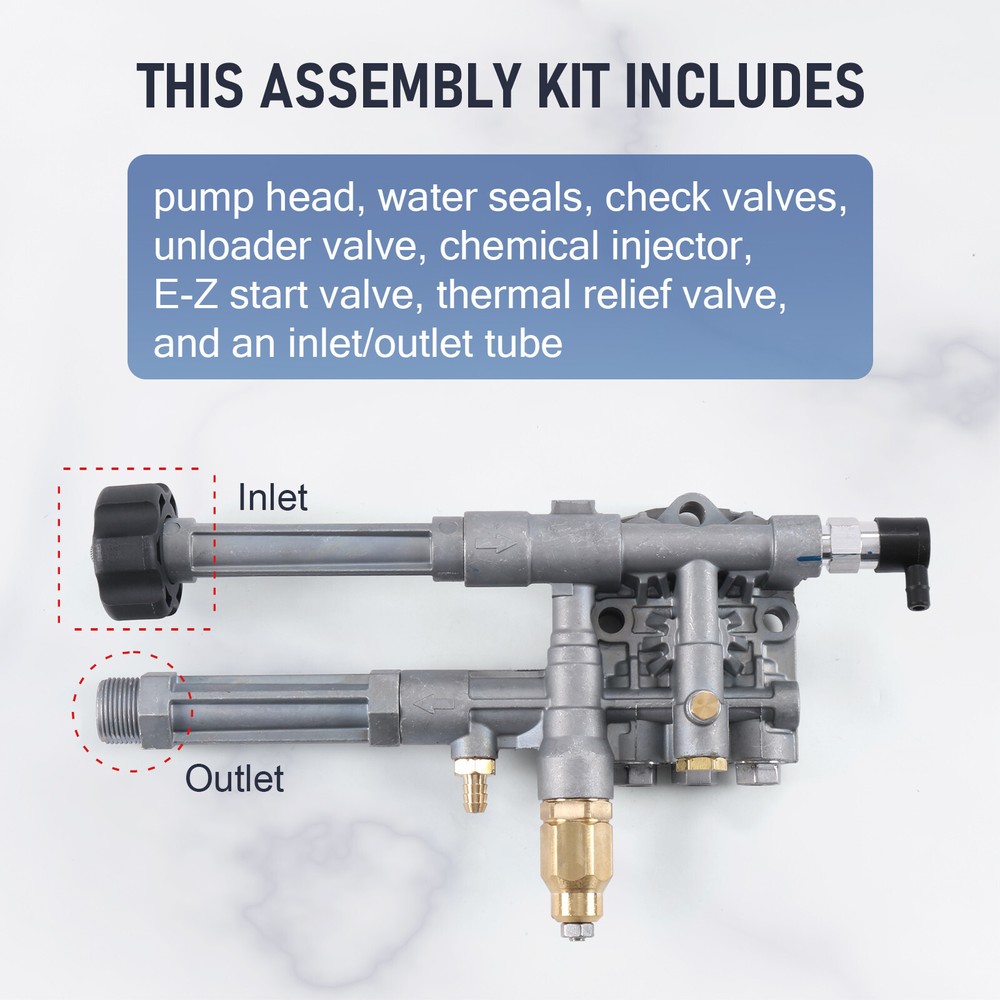 THIS ASSEMBLY KIT INCLUDES

pump head, water seals, check valves, unloader valve, chemical injector, E-Z start valve, thermal relief valve, and an inlet/outlet tube

Inlet

Outlet