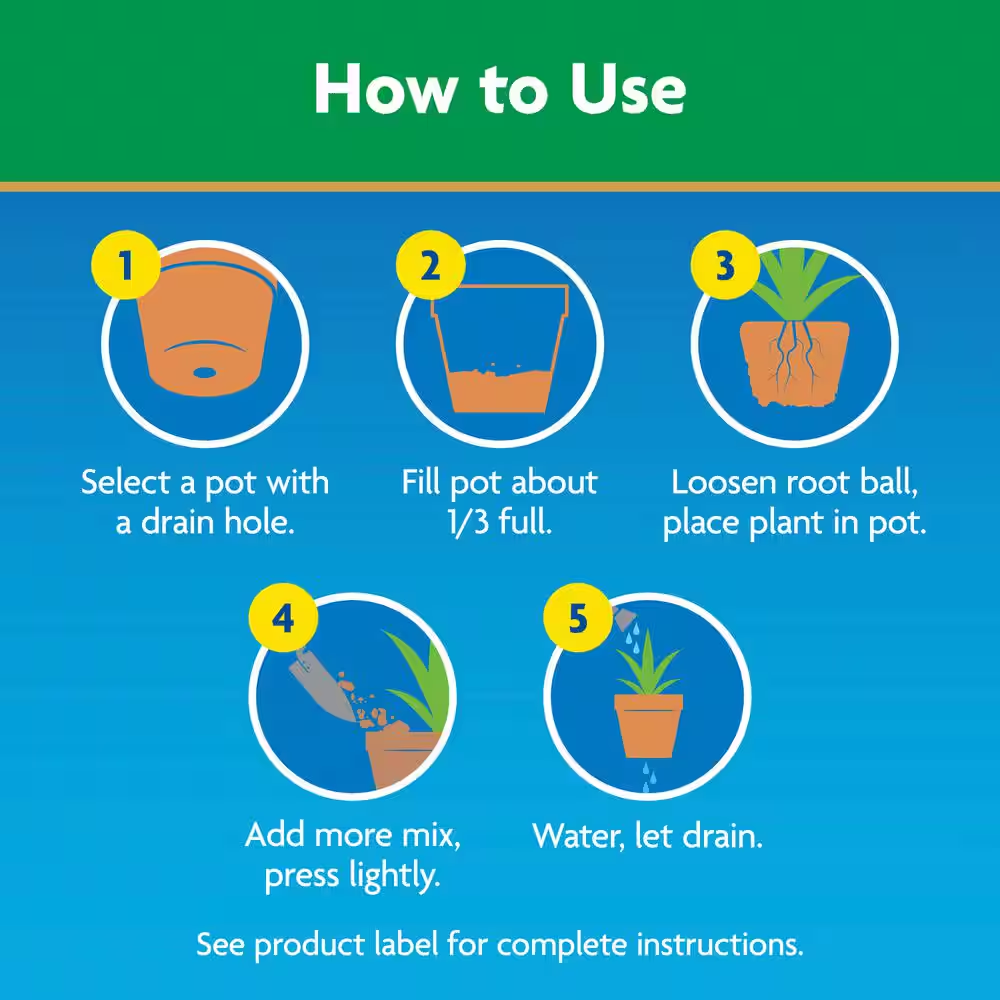 How to Use

1
Select a pot with a drain hole.

2
Fill pot about 1/3 full.

3
Loosen root ball, place plant in pot.

4
Add more mix, press lightly.

5
Water, let drain.

See product label for complete instructions.