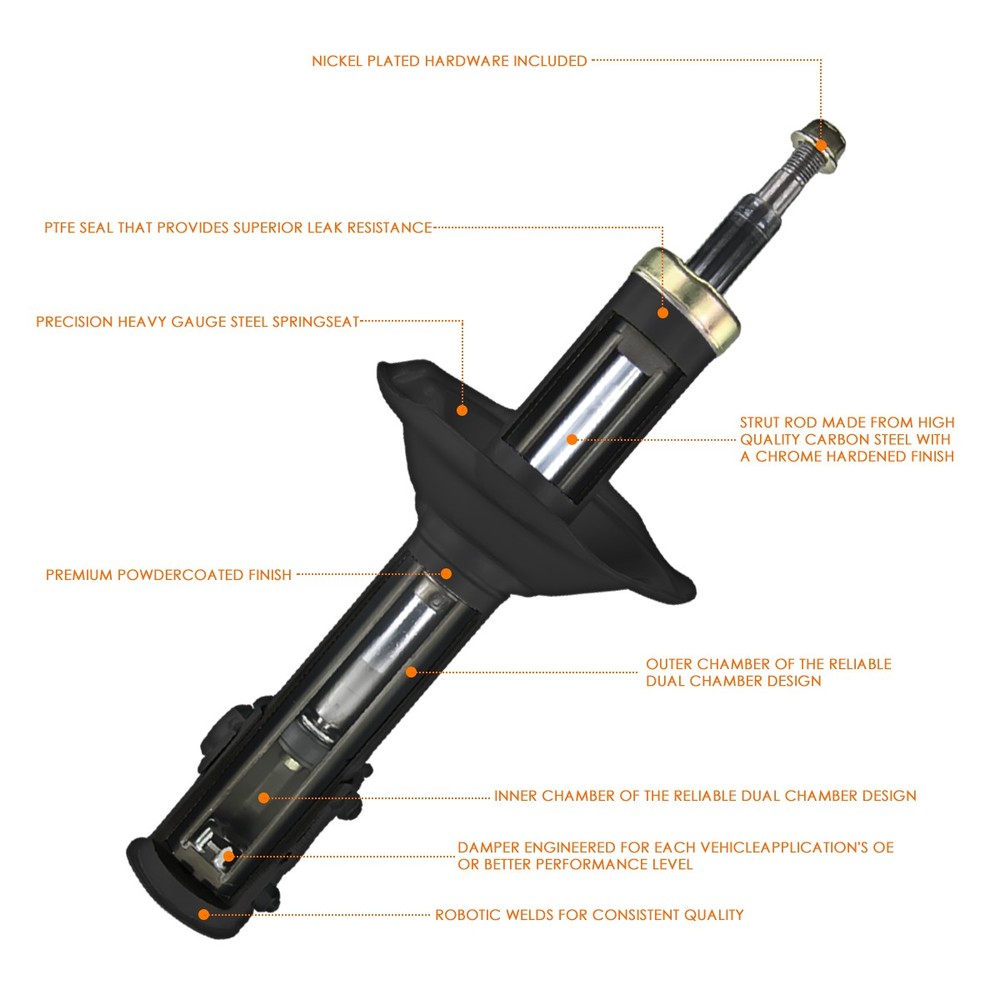 NICKEL PLATED HARDWARE INCLUDED

PTFE SEAL THAT PROVIDES SUPERIOR LEAK RESISTANCE

PRECISION HEAVY GAUGE STEEL SPRINGSEAT

STRUT ROD MADE FROM HIGH QUALITY CARBON STEEL WITH A CHROME HARDENED FINISH

PREMIUM POWDERCOATED FINISH

OUTER CHAMBER OF THE RELIABLE DUAL CHAMBER DESIGN

INNER CHAMBER OF THE RELIABLE DUAL CHAMBER DESIGN

DAMPER ENGINEERED FOR EACH VEHICLEAPPLICATION'S OE OR BETTER PERFORMANCE LEVEL

ROBOTIC WELDS FOR CONSISTENT QUALITY