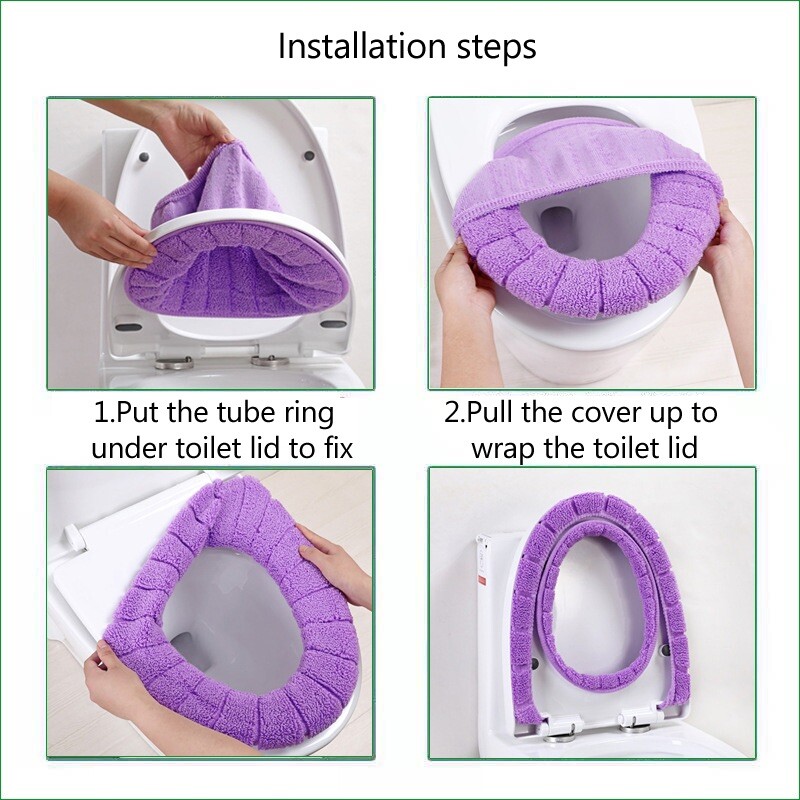 Installation steps

1.Put the tube ring under toilet lid to fix

2.Pull the cover up to wrap the toilet lid