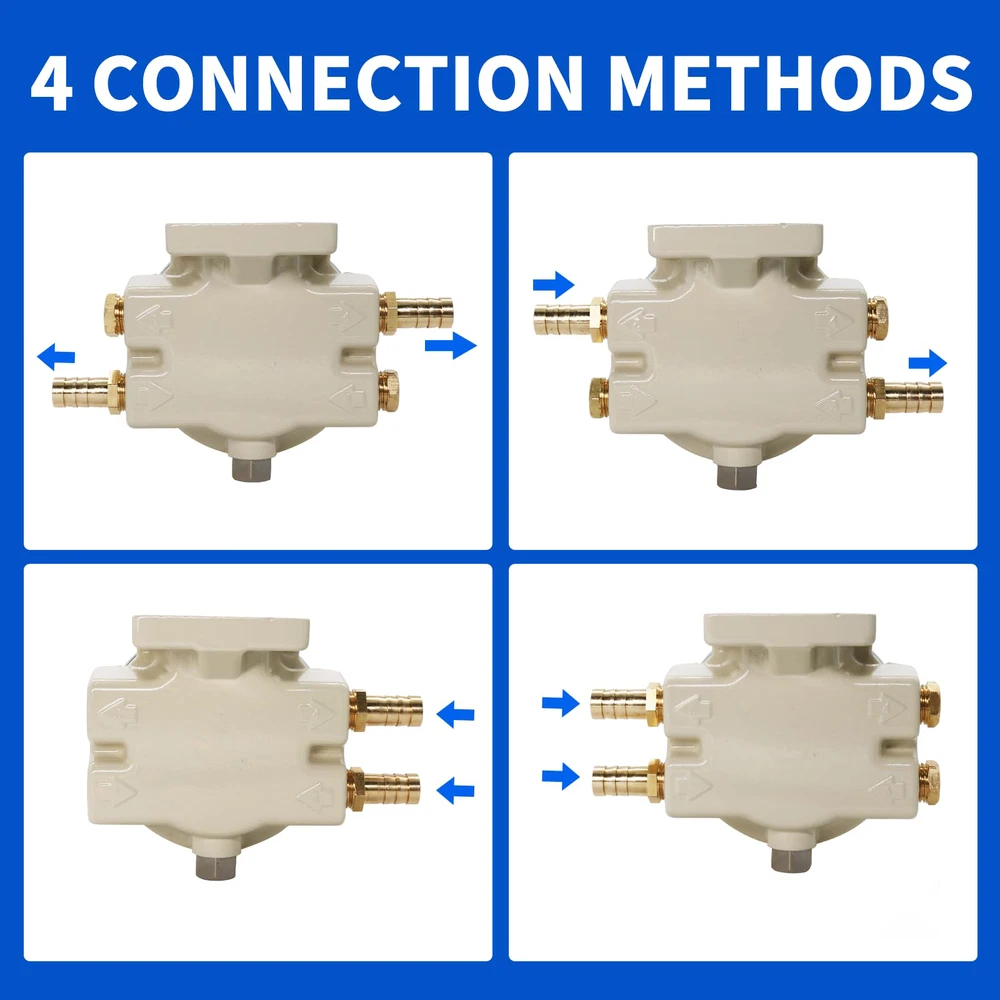 4 CONNECTION METHODS