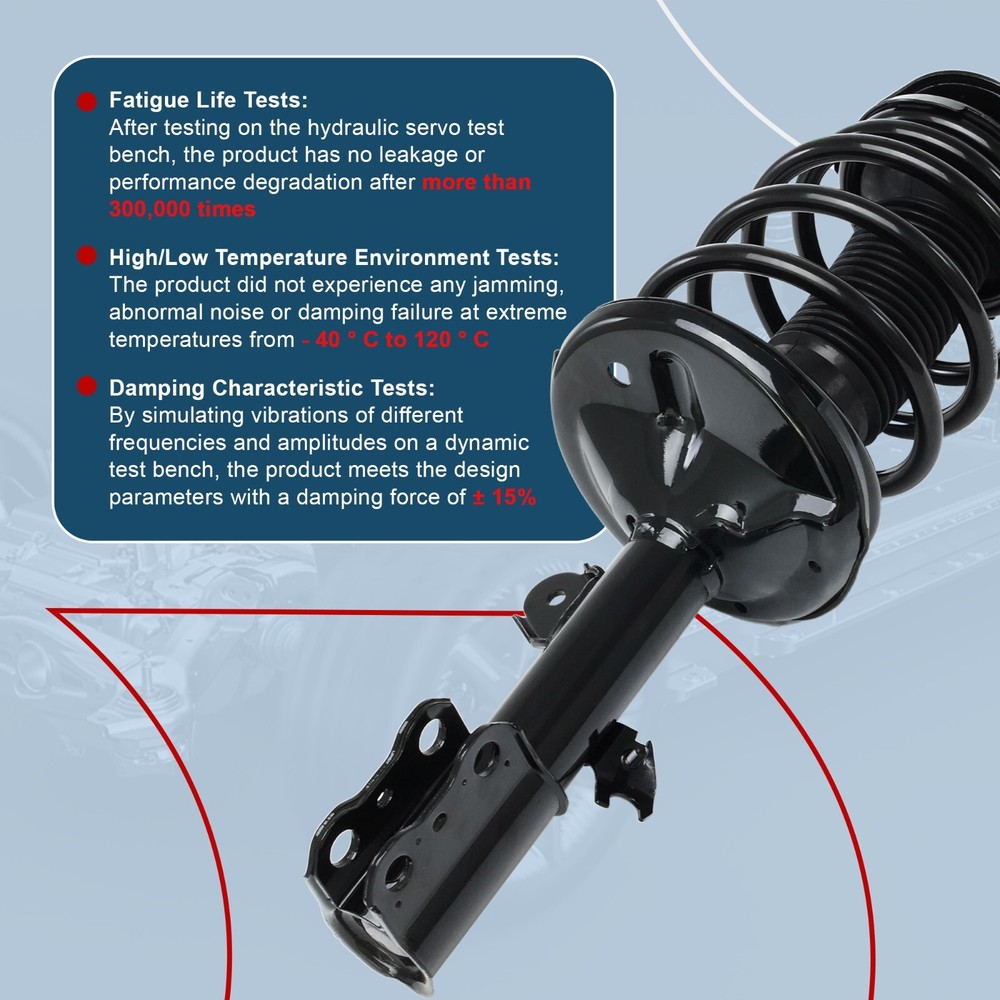 Fatigue Life Tests:
After testing on the hydraulic servo test bench, the product has no leakage or performance degradation after more than 300,000 times

High/Low Temperature Environment Tests:
The product did not experience any jamming, abnormal noise or damping failure at extreme temperatures from - 40 ° C to 120 ° C

Damping Characteristic Tests:
By simulating vibrations of different frequencies and amplitudes on a dynamic test bench, the product meets the design parameters with a damping force of ± 15%