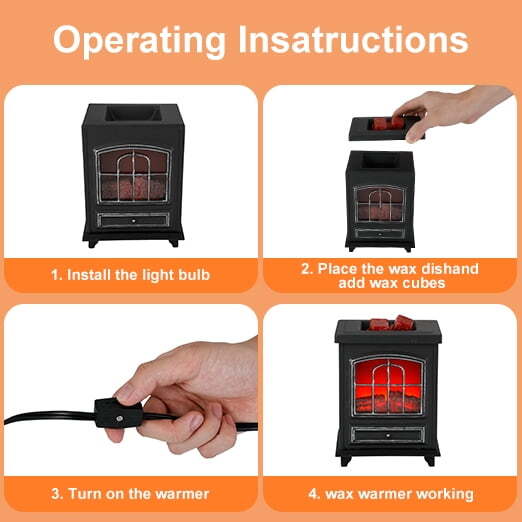 Operating Insatructions

1. Install the light bulb

2. Place the wax dishand add wax cubes

3. Turn on the warmer

4. wax warmer working