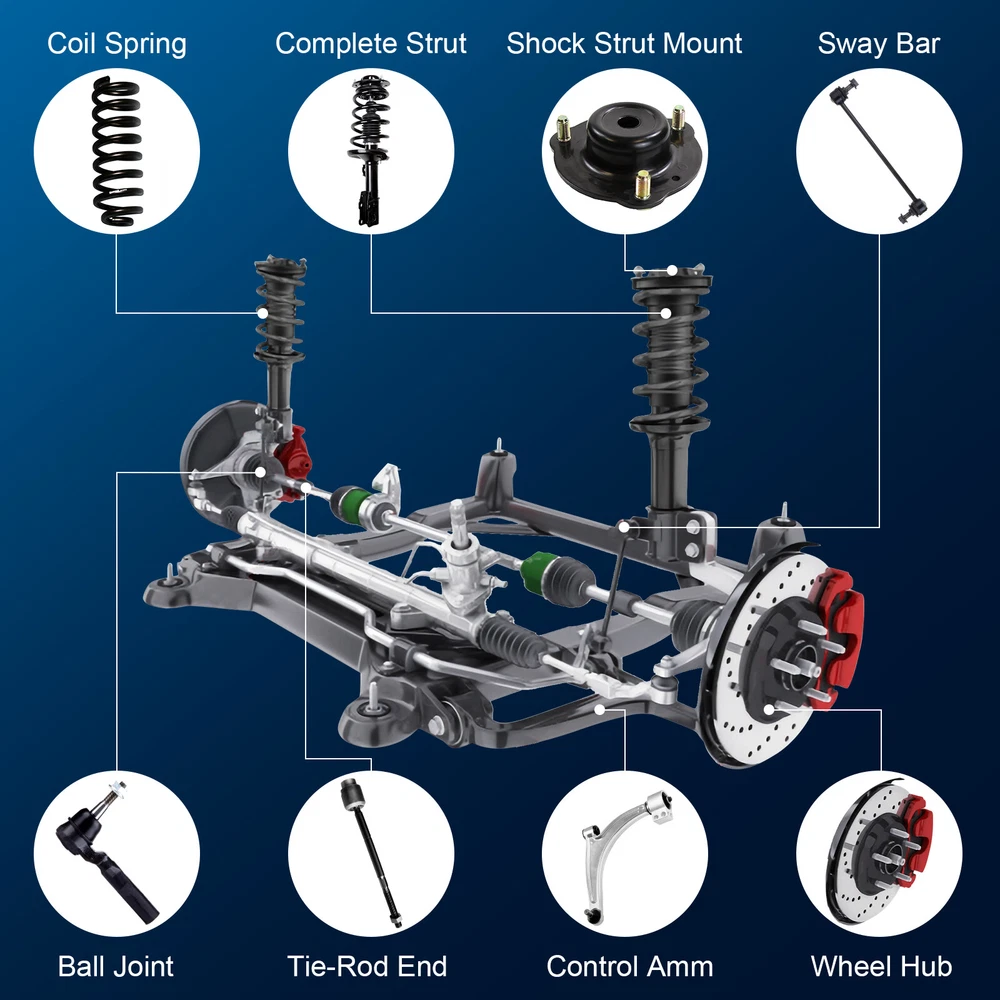 Coil Spring

Complete Strut

Shock Strut Mount

Sway Bar

Ball Joint

Tie-Rod End

Control Amm

Wheel Hub