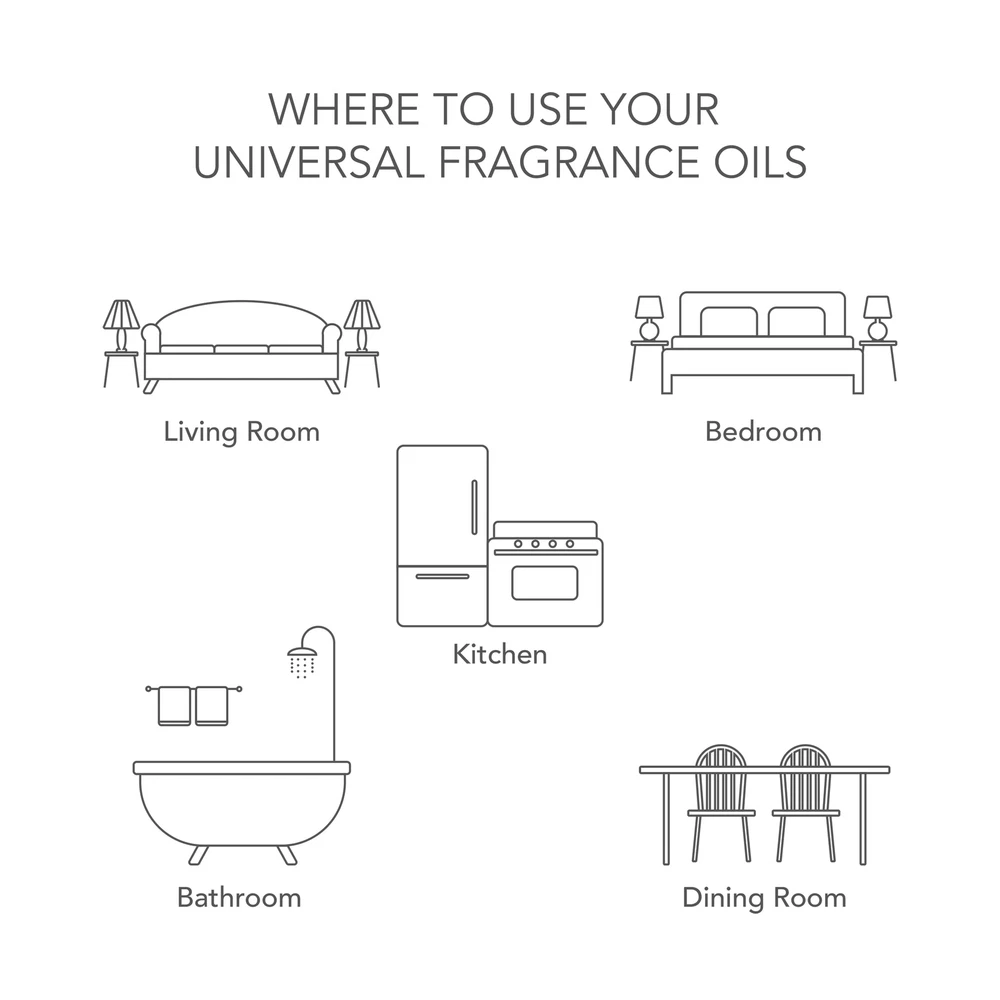 WHERE TO USE YOUR
UNIVERSAL FRAGRANCE OILS

Living Room

Bedroom

Kitchen

Bathroom

Dining Room