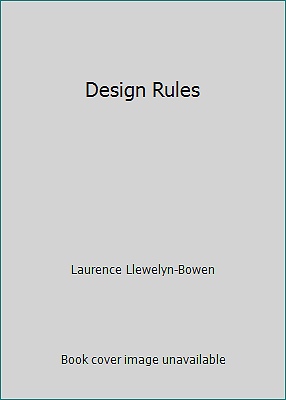 Design Rules

Laurence Llewelyn-Bowen

Book cover image unavailable