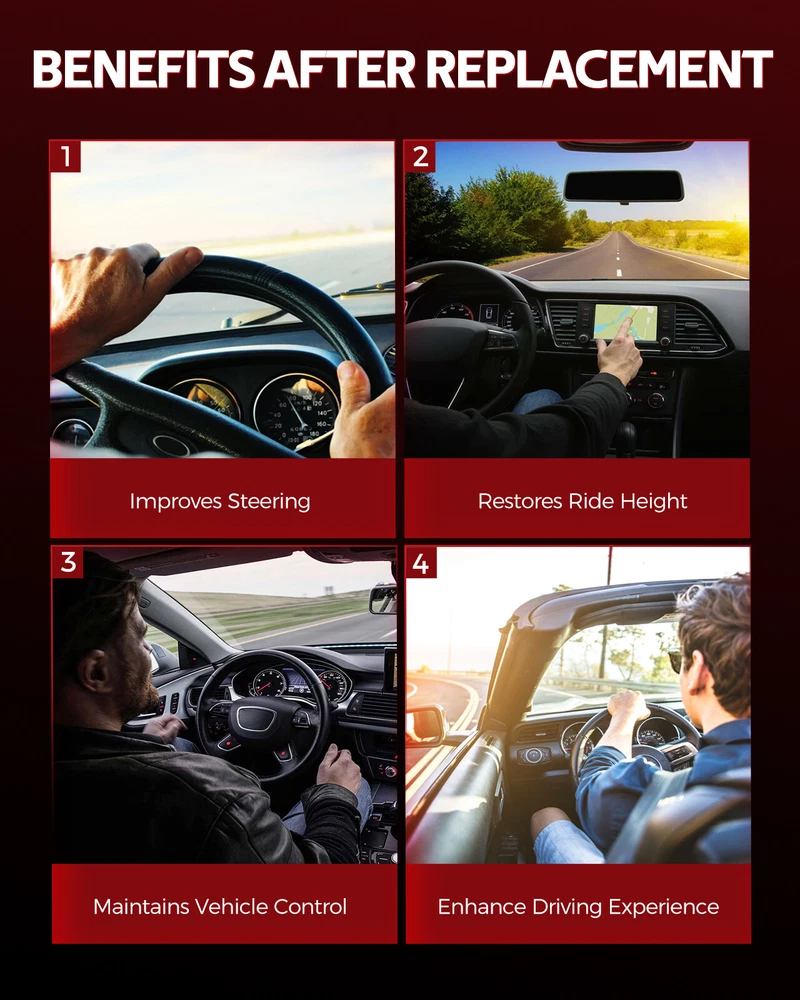 BENEFITS AFTER REPLACEMENT

1

Improves Steering

2

Restores Ride Height

3

Maintains Vehicle Control

4

Enhance Driving Experience