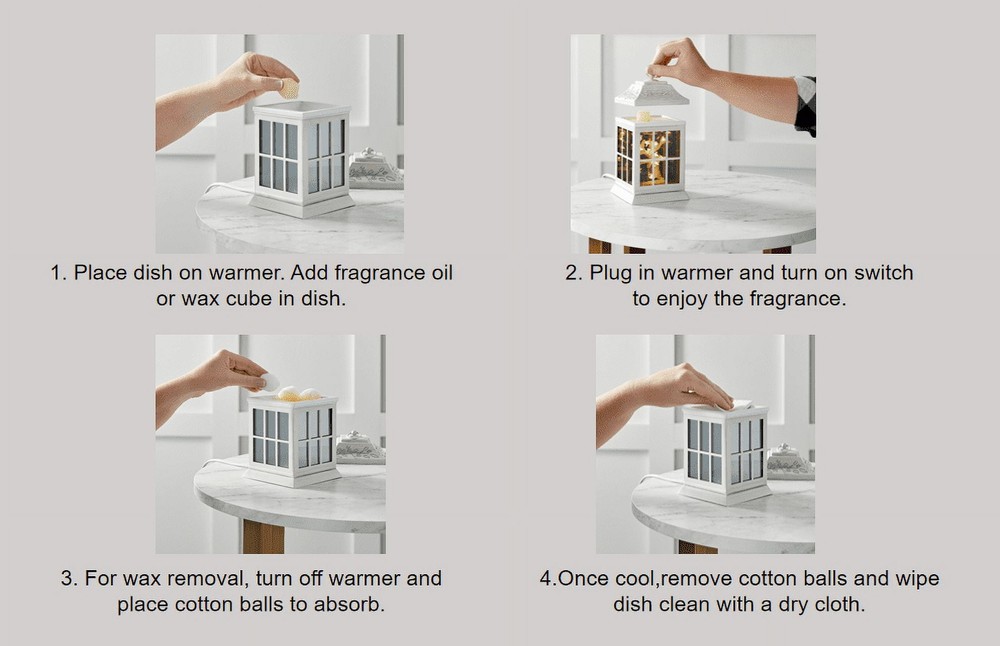 1. Place dish on warmer. Add fragrance oil or wax cube in dish.

2. Plug in warmer and turn on switch to enjoy the fragrance.

3. For wax removal, turn off warmer and place cotton balls to absorb.

4.Once cool,remove cotton balls and wipe dish clean with a dry cloth.