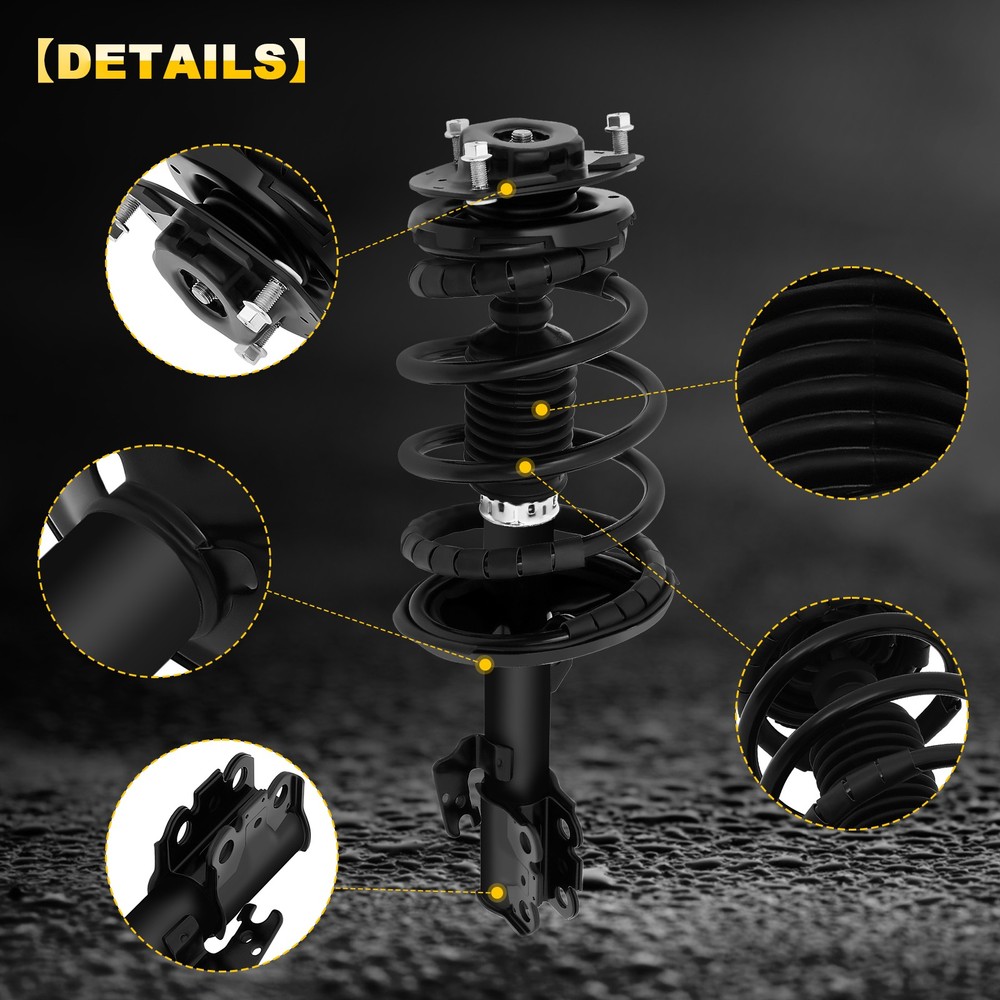 【DETAILS】