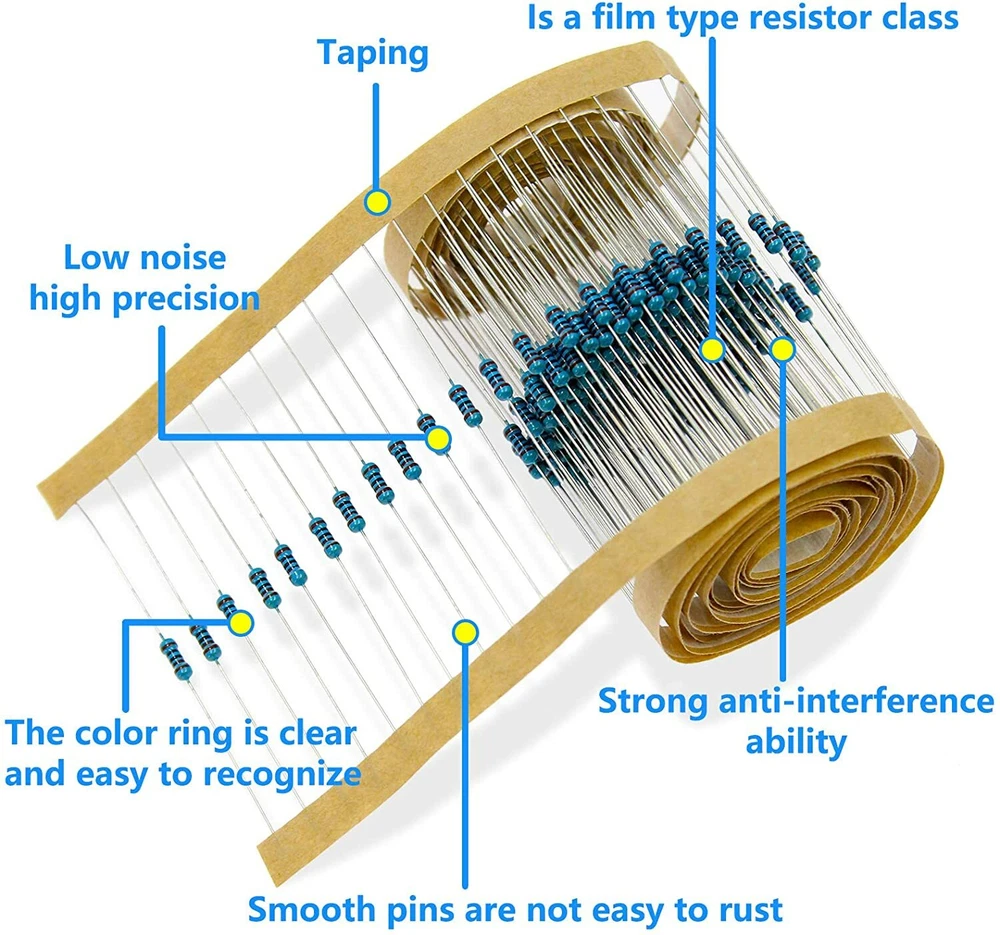 Taping

Is a film type resistor class

Low noise
high precision

Strong anti-interference ability

The color ring is clear and easy to recognize

Smooth pins are not easy to rust