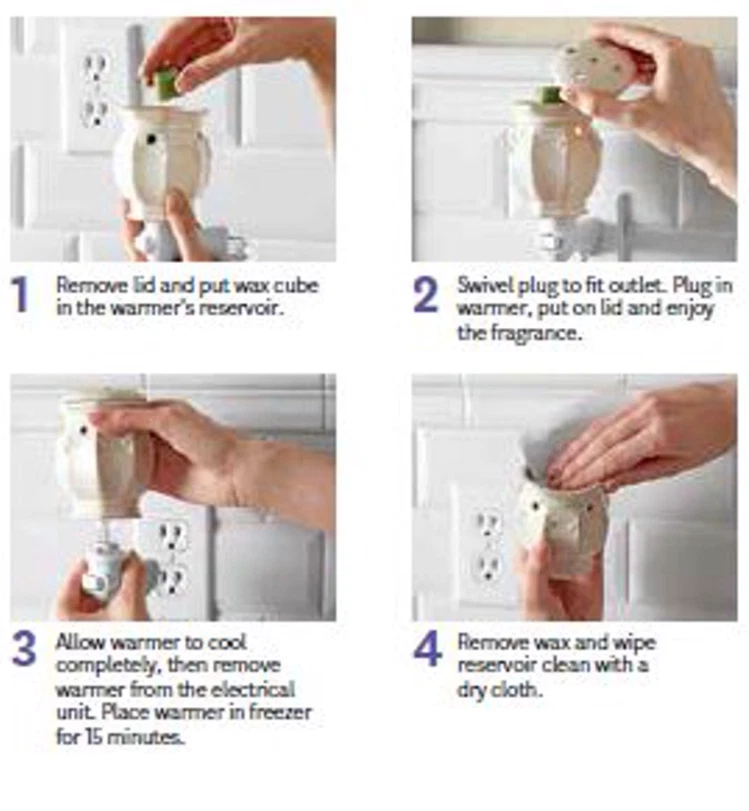 1 Remove lid and put wax cube in the warmer's reservoir.

2 Swivel plug to fit outlet. Plug in warmer, put on lid and enjoy the fragrance.

3 Allow warmer to cool completely, then remove warmer from the electrical unit. Place warmer in freezer for 15 minutes.

4 Remove wax and wipe reservoir clean with a dry cloth.